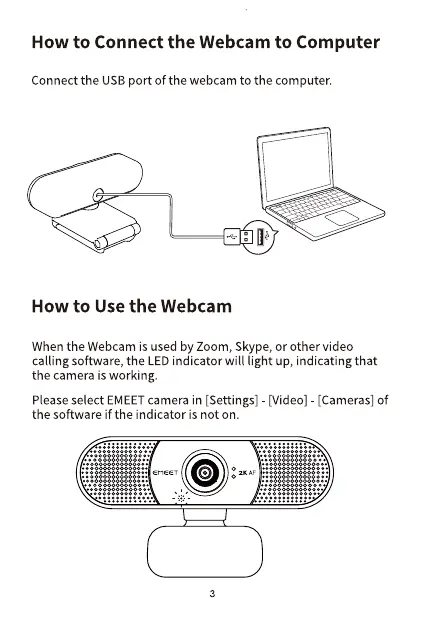 How to Connect the Webcam to Computer

Connect the USB port of the webcam to the computer.

How to Use the Webcam

When the Webcam is used by Zoom, Skype, or other video calling software, the LED indicator will light up, indicating that the camera is working.

Please select EMEET camera in [Settings] - [Video] - [Cameras] of the software if the indicator is not on.

EMEET

2K AF

3