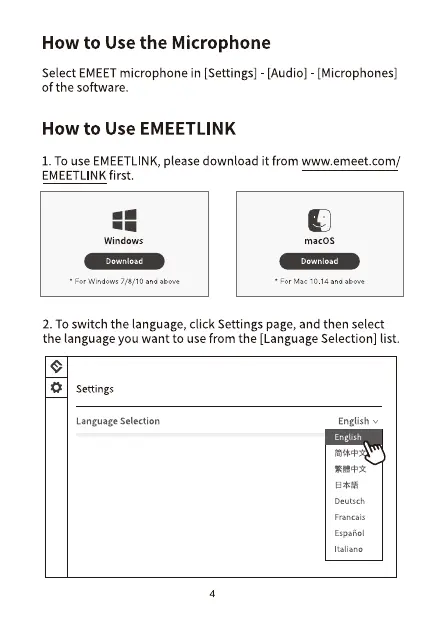 How to Use the Microphone

Select EMEET microphone in [Settings] - [Audio] - [Microphones] of the software.

How to Use EMEETLINK

1. To use EMEETLINK, please download it from www.emeet.com/EMEETLINK first.

Windows
Download
* For Windows 7/8/10 and above

macOS
Download
* For Mac 10.14 and above

2. To switch the language, click Settings page, and then select the language you want to use from the [Language Selection] list.

Settings

Language Selection

English

English
简体中文
繁體中文
日本語
Deutsch
Francais
Español
Italiano

4