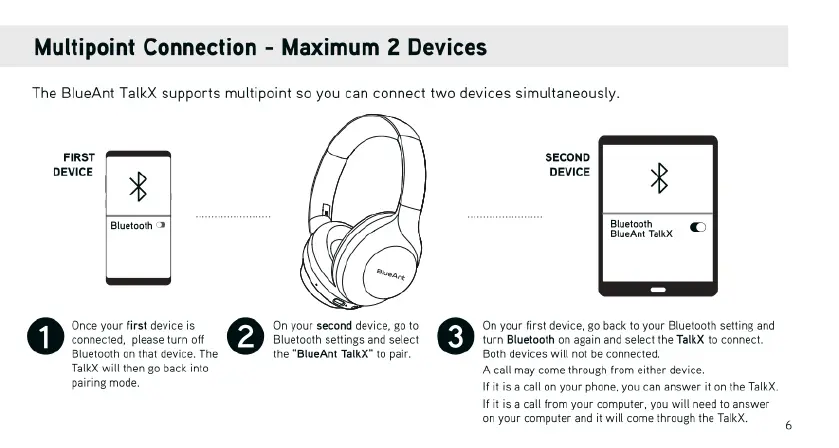 Multipoint Connection - Maximum 2 Devices

The BlueAnt TalkX supports multipoint so you can connect two devices simultaneously.

FIRST DEVICE

Bluetooth

BlueAnt

SECOND DEVICE

Bluetooth
BlueAnt TalkX

1 Once your first device is connected, please turn off Bluetooth on that device. The TalkX will then go back into pairing mode.

2 On your second device, go to Bluetooth settings and select the "BlueAnt TalkX" to pair.

3 On your first device, go back to your Bluetooth setting and turn Bluetooth on again and select the TalkX to connect. Both devices will not be connected.

A call may come through from either device.

If it is a call on your phone, you can answer it on the TalkX.

If it is a call from your computer, you will need to answer on your computer and it will come through the TalkX.

6