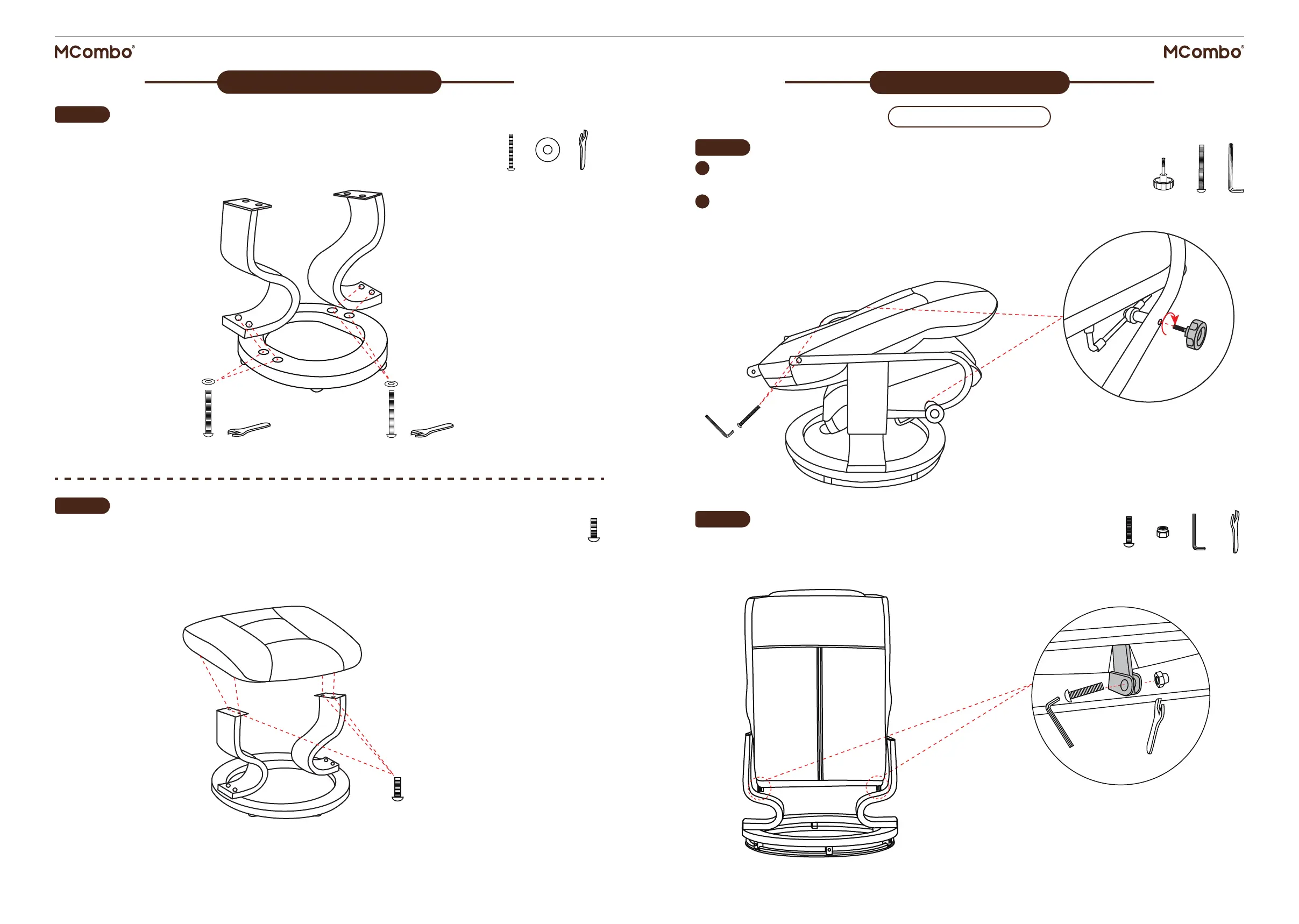 MCombo®

MCombo®