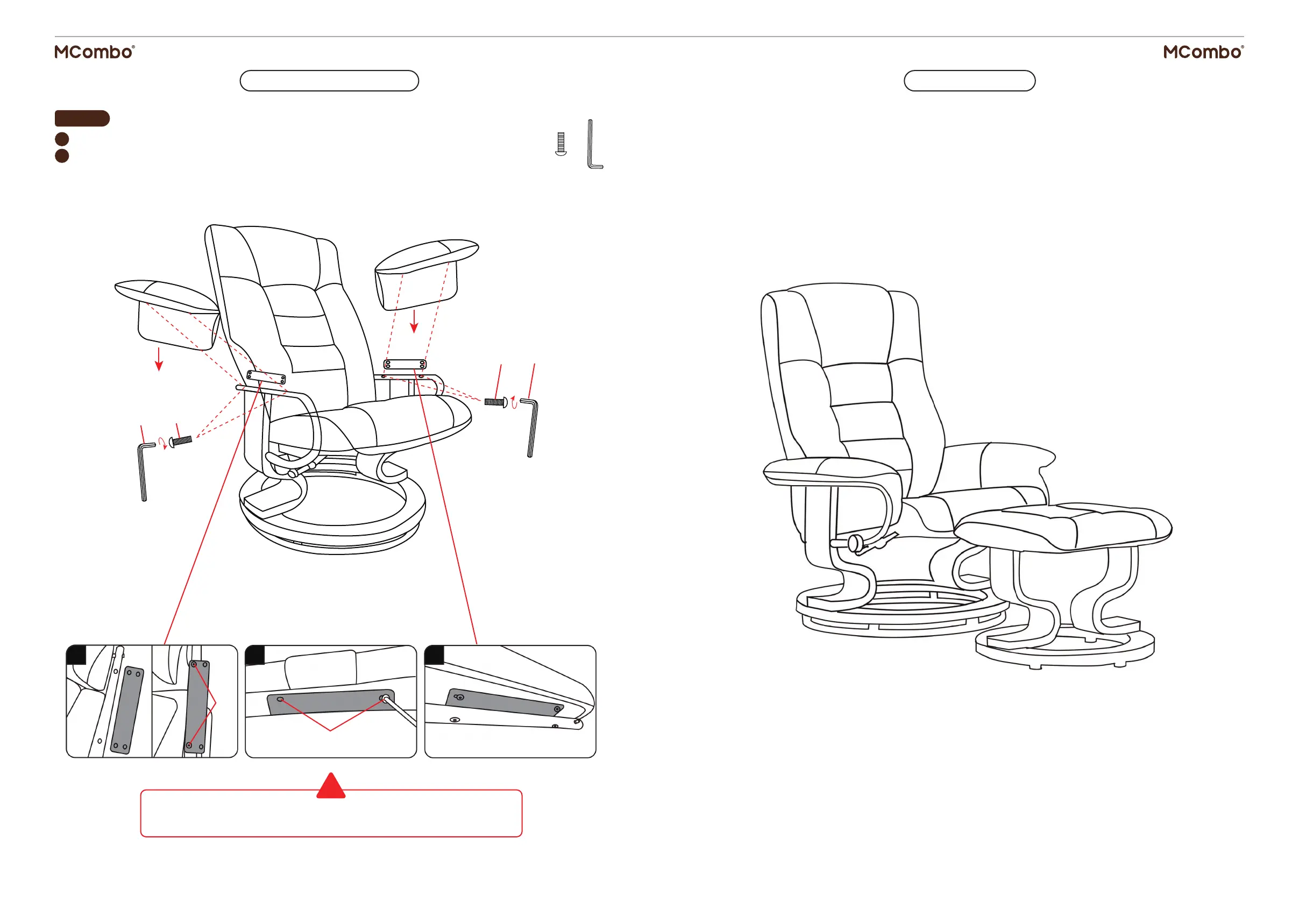 MCombo®

MCombo®