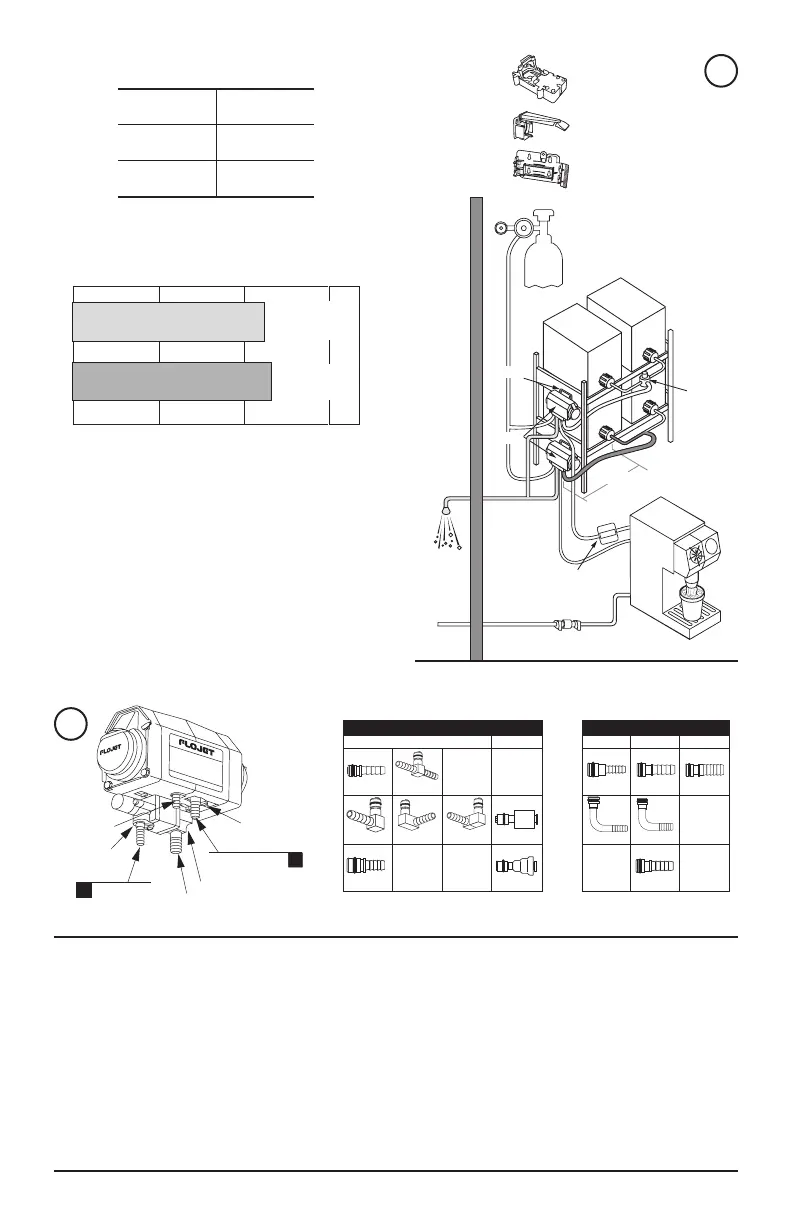 FLOJET

FLOJET