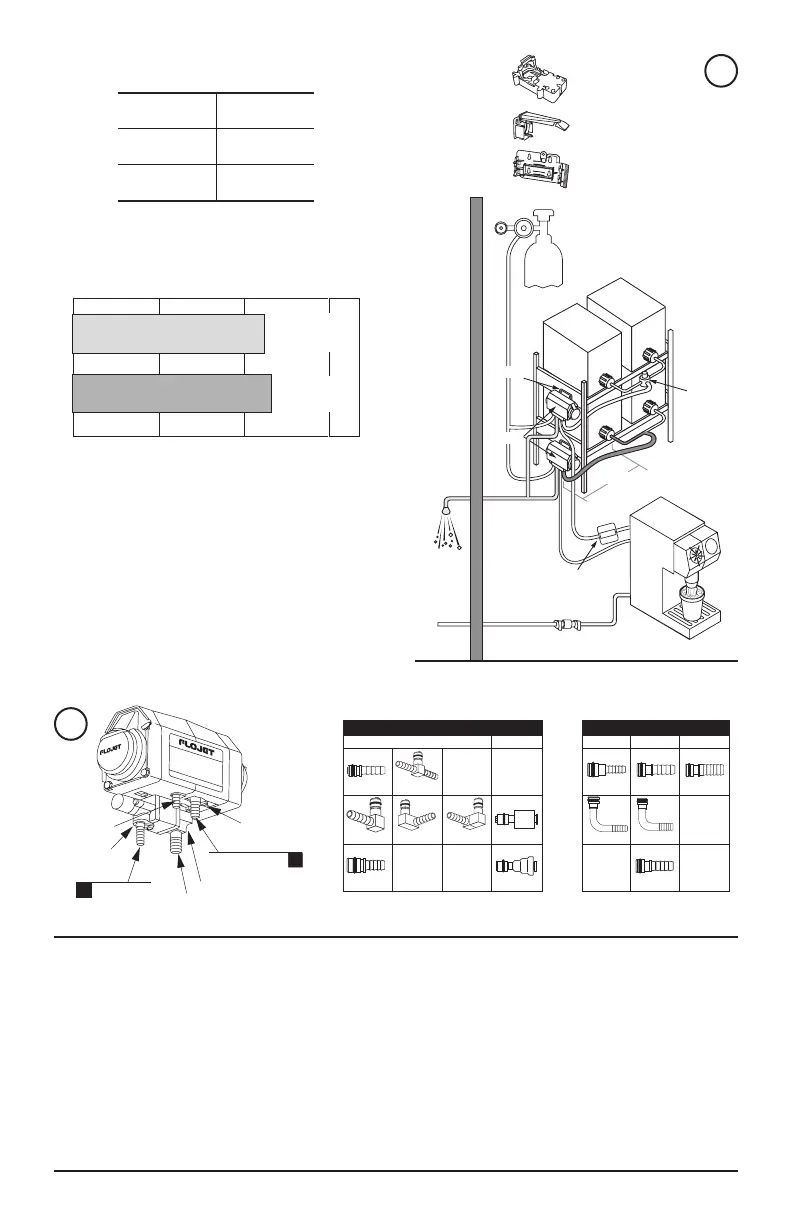 FLOJET

FLOJET