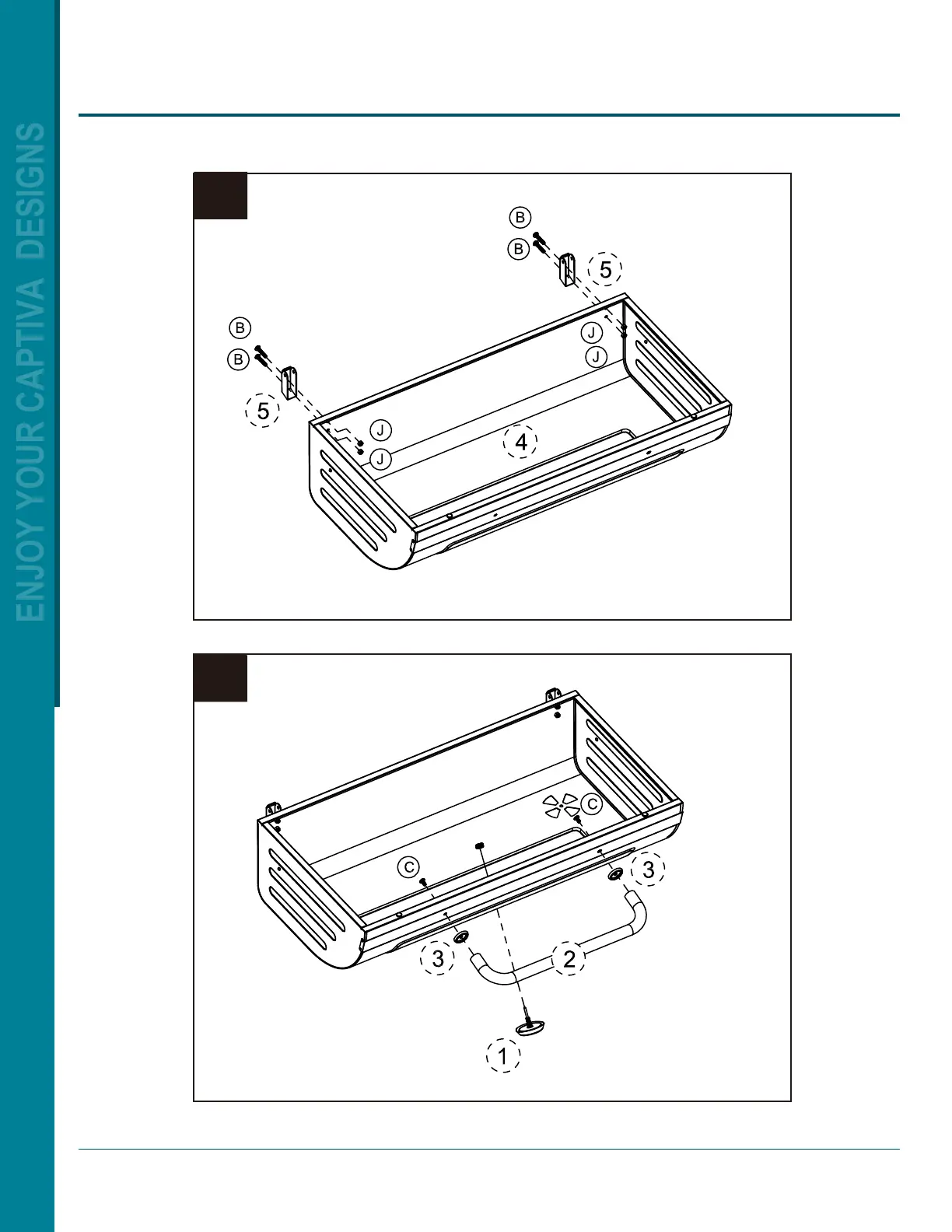 ENJOY YOUR CAPTIVA DESIGNS

B
B
5
B
B
5
J
J
J
J
4

C
C
3
3
2
1