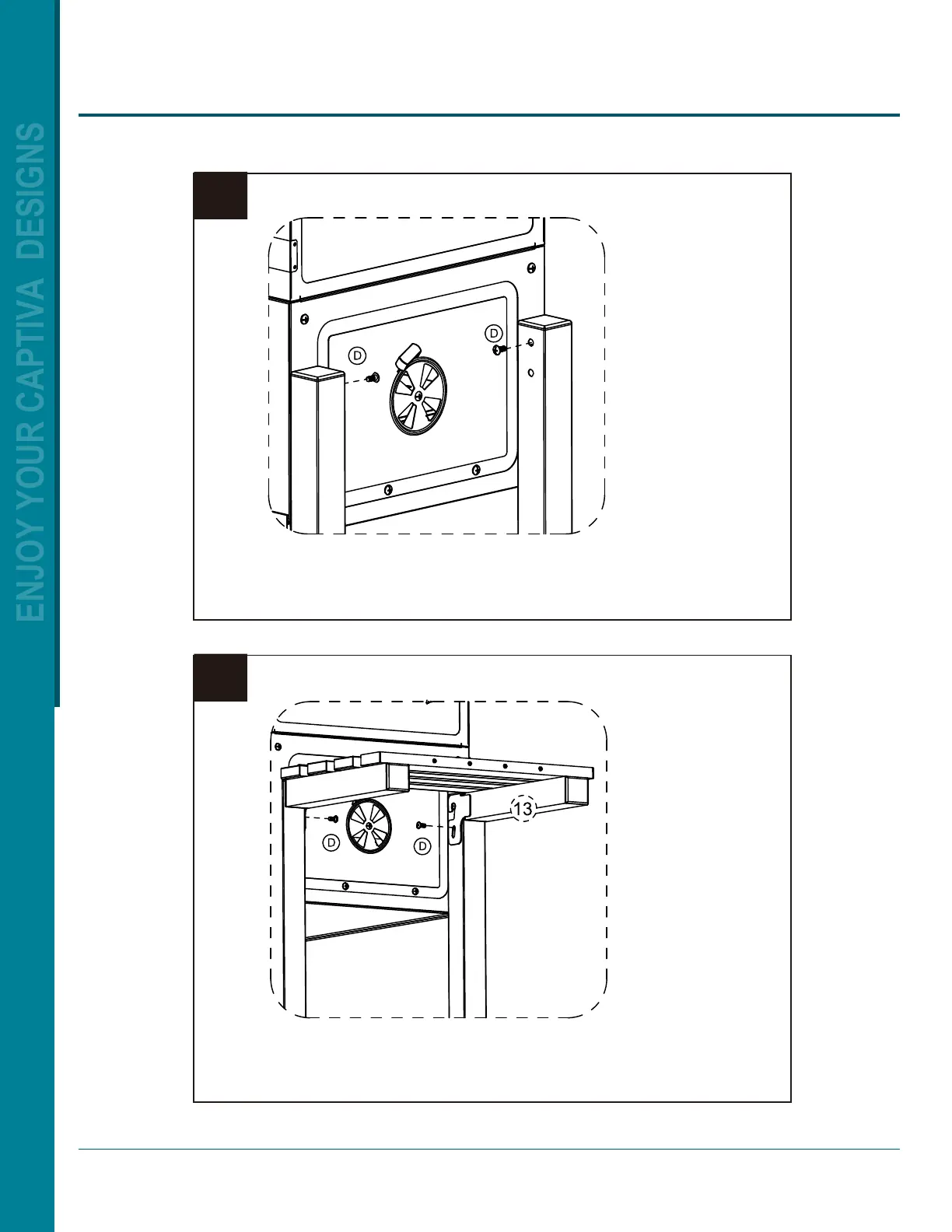 ENJOY YOUR CAPTIVA DESIGNS

D
D

13
D
D