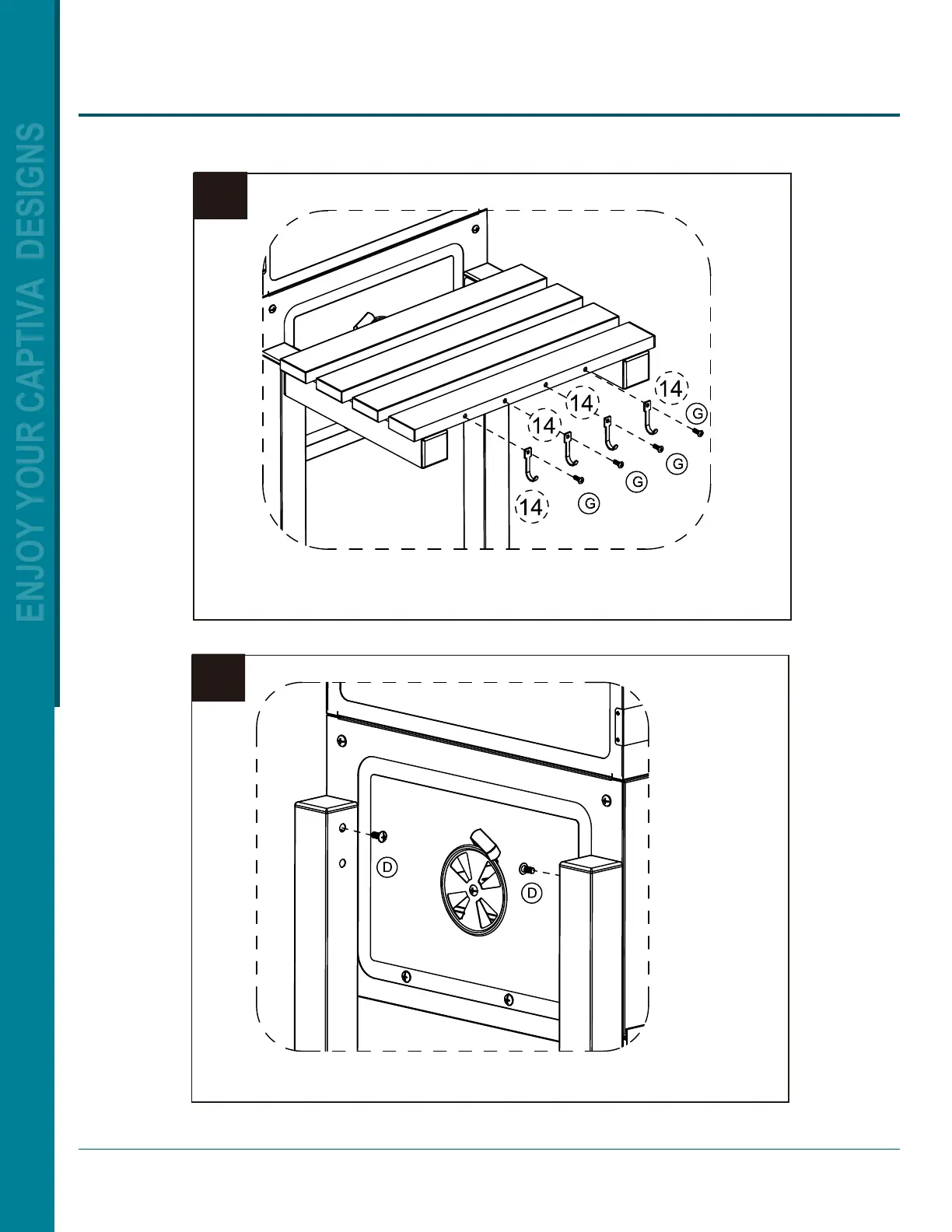 ENJOY YOUR CAPTIVA DESIGNS

14
14
14
14
G
G
G
G

D
D