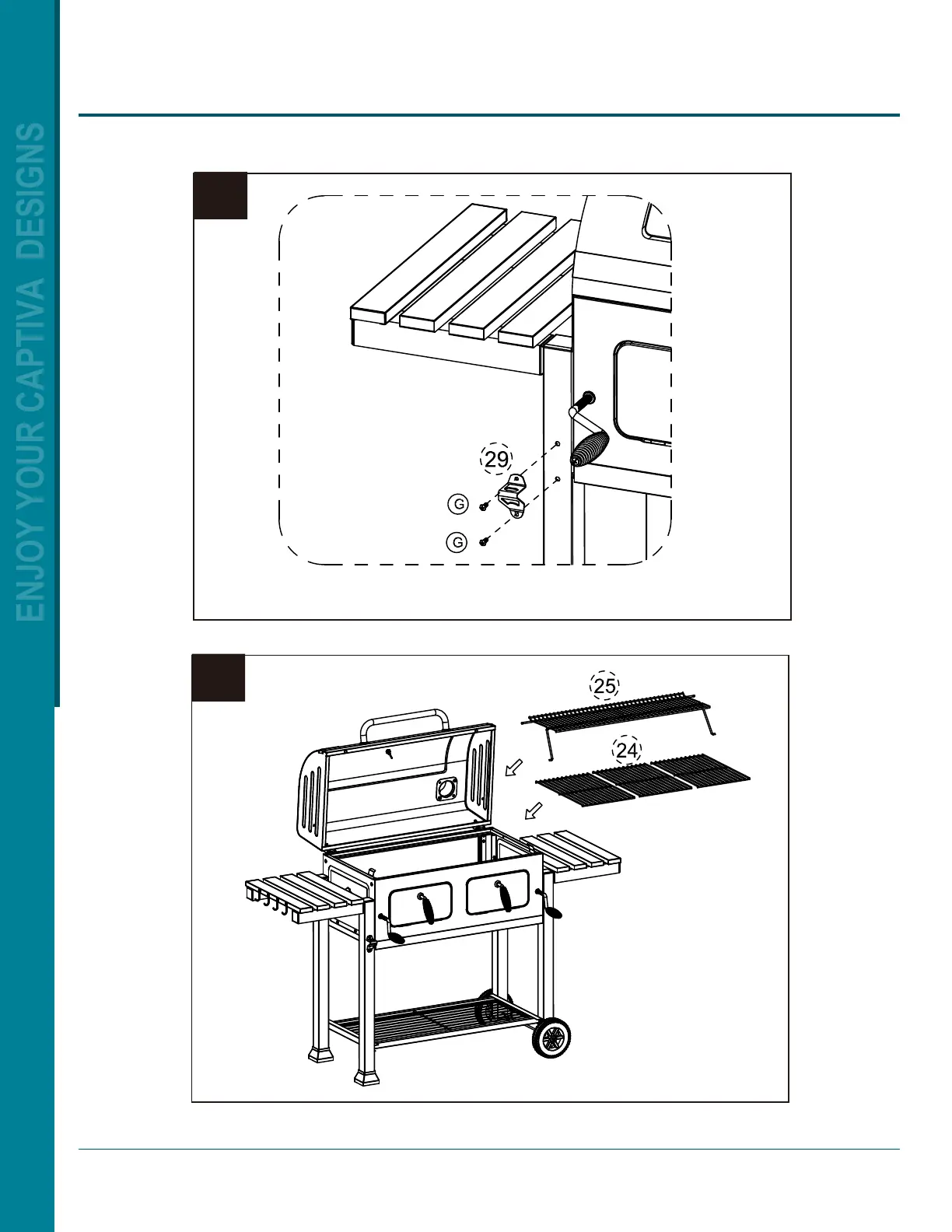 ENJOY YOUR CAPTIVA DESIGNS

29

G

G

25

24