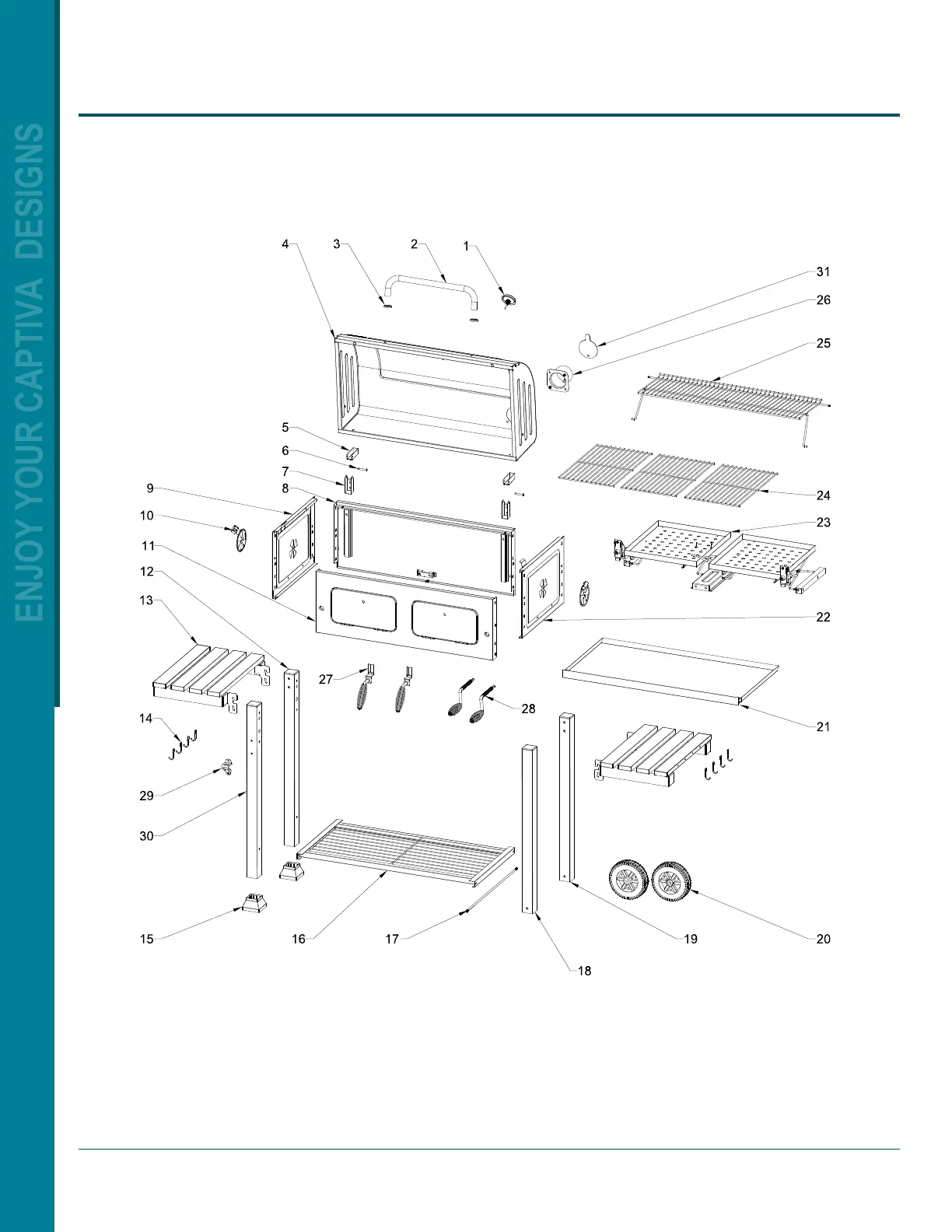 ENJOY YOUR CAPTIVA DESIGNS

4
3
2
1
31
26
25
5
6
7
8
9
10
11
12
13
24
23
22
27
28
21
14
29
30
15
16
17
18
19
20