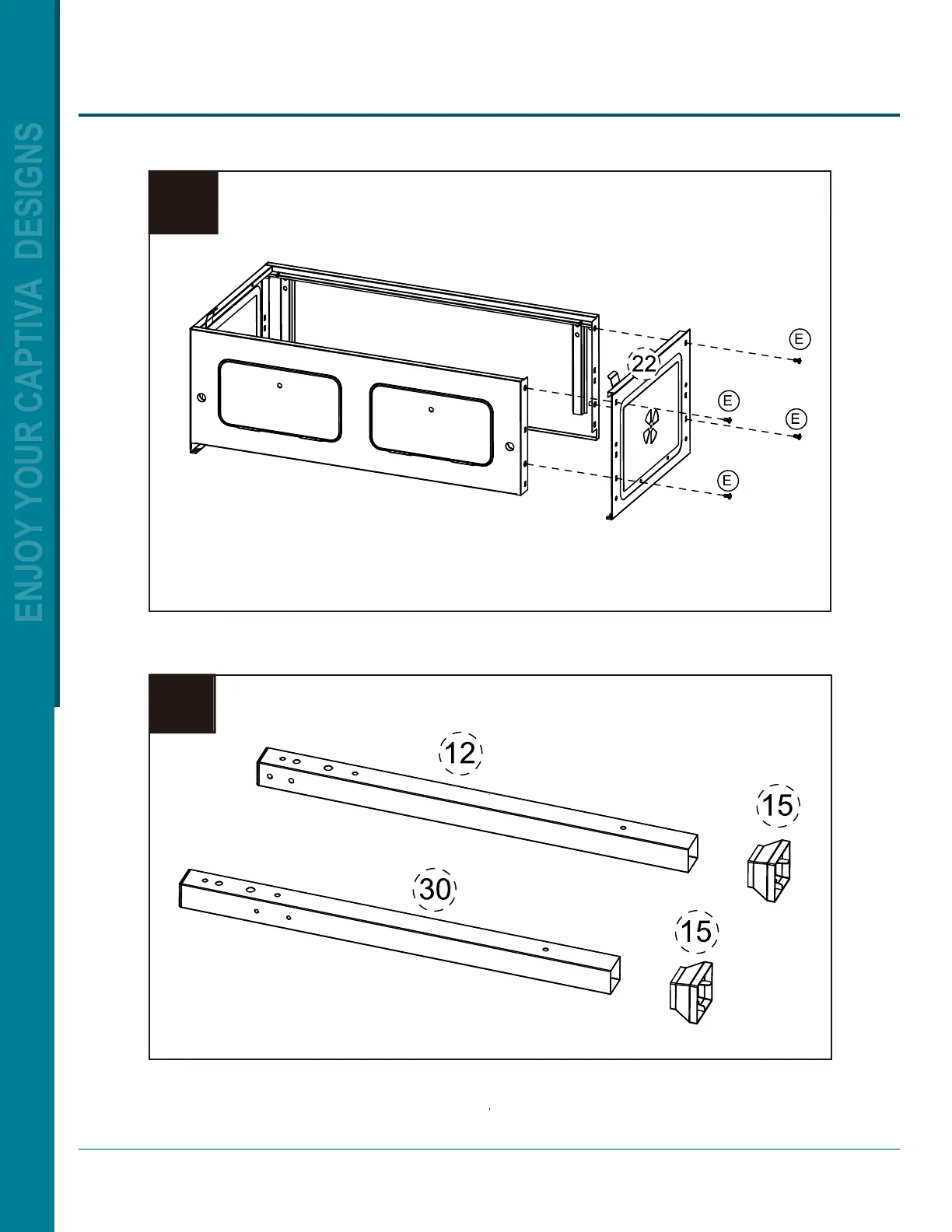 ENJOY YOUR CAPTIVA DESIGNS

22

E

E

E

E

12

15

30

15