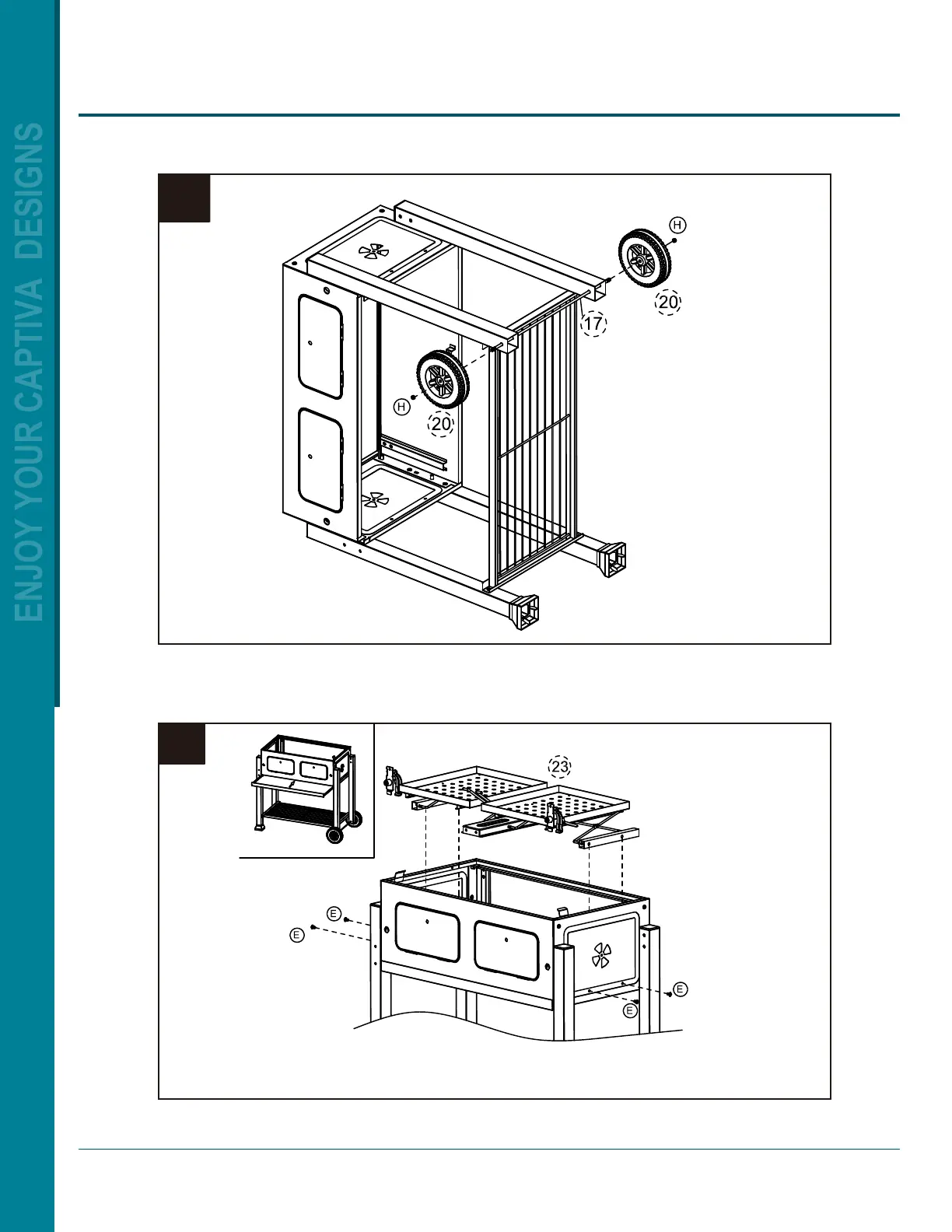 ENJOY YOUR CAPTIVA DESIGNS

H
20
17
H
20

23
E
E
E
E