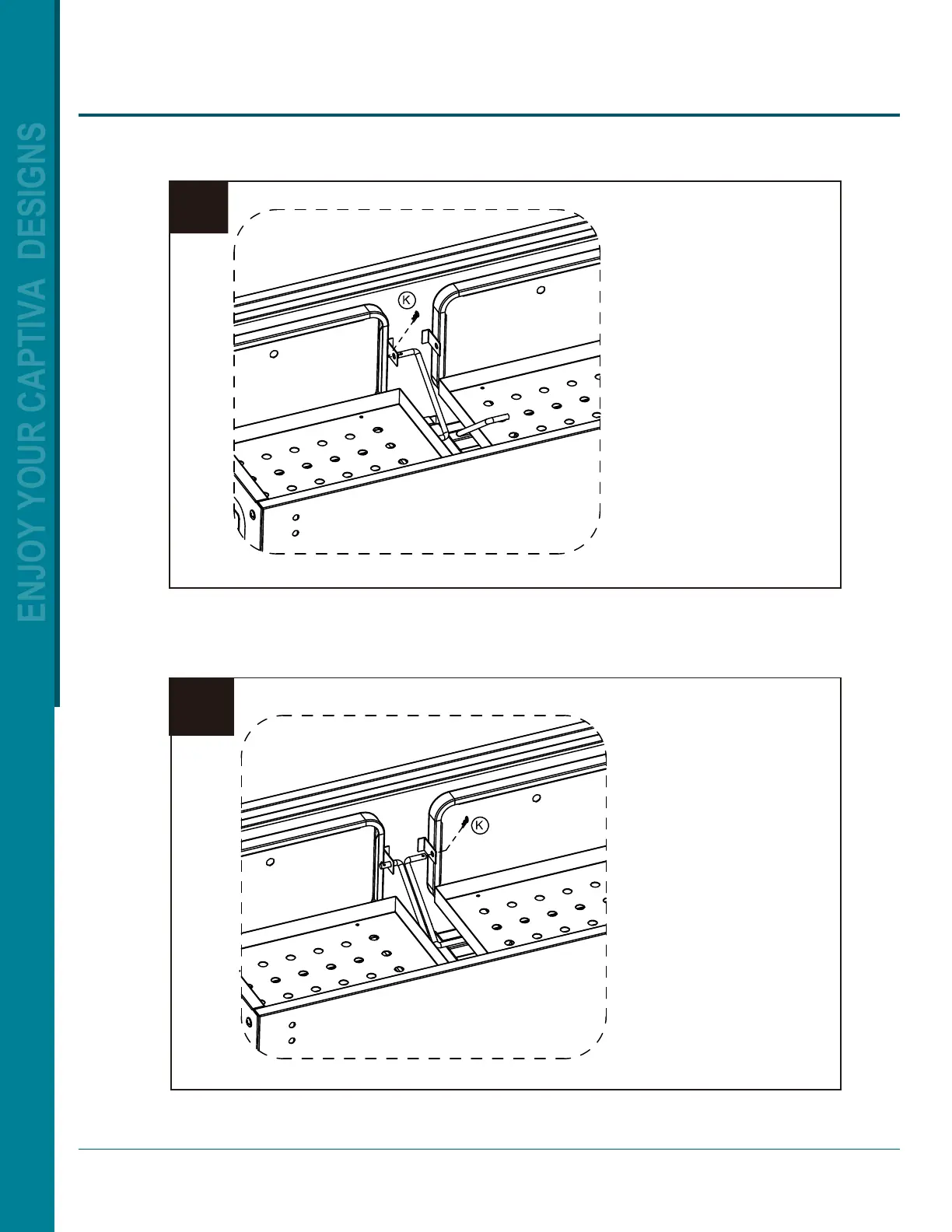 ENJOY YOUR CAPTIVA DESIGNS

K

K