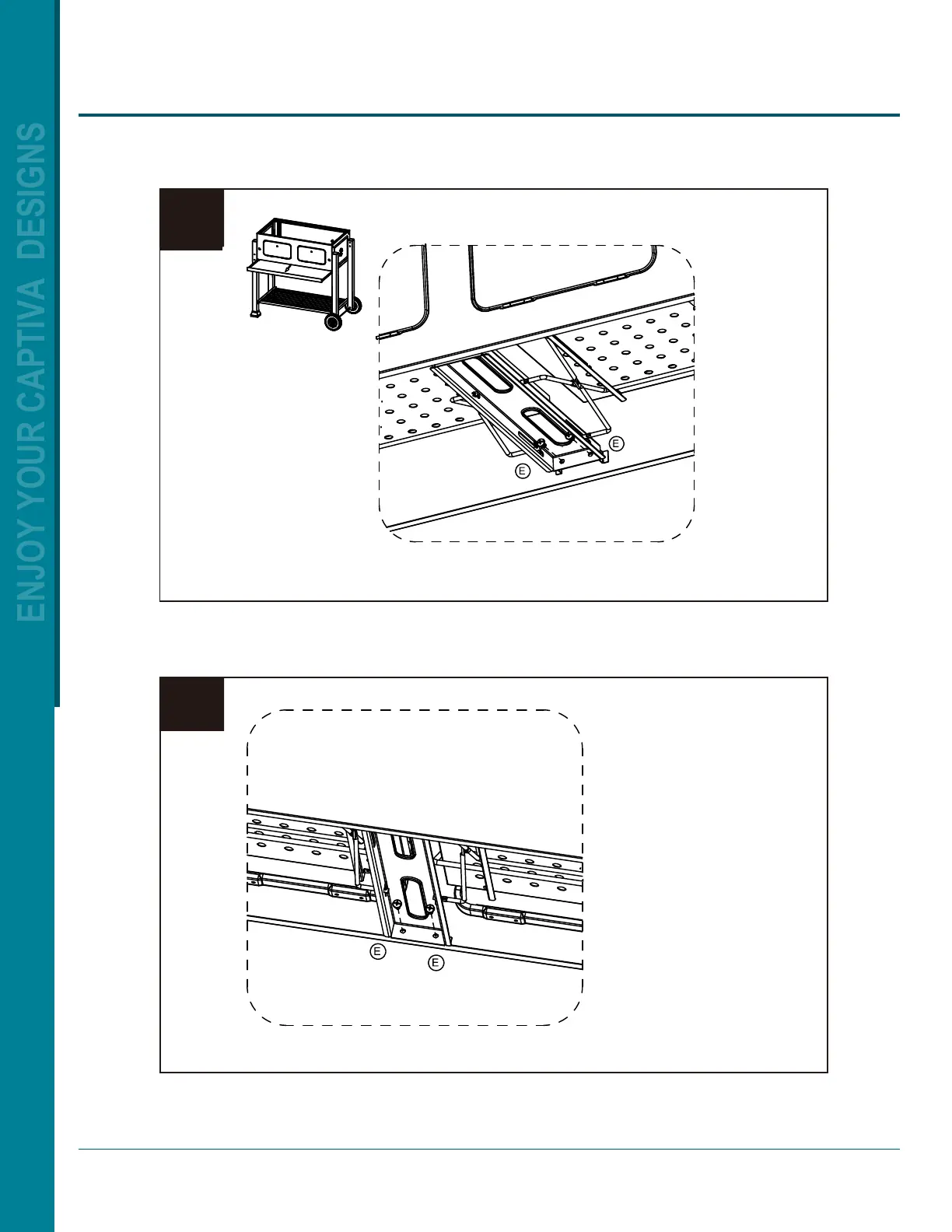 ENJOY YOUR CAPTIVA DESIGNS

E

E

E

E