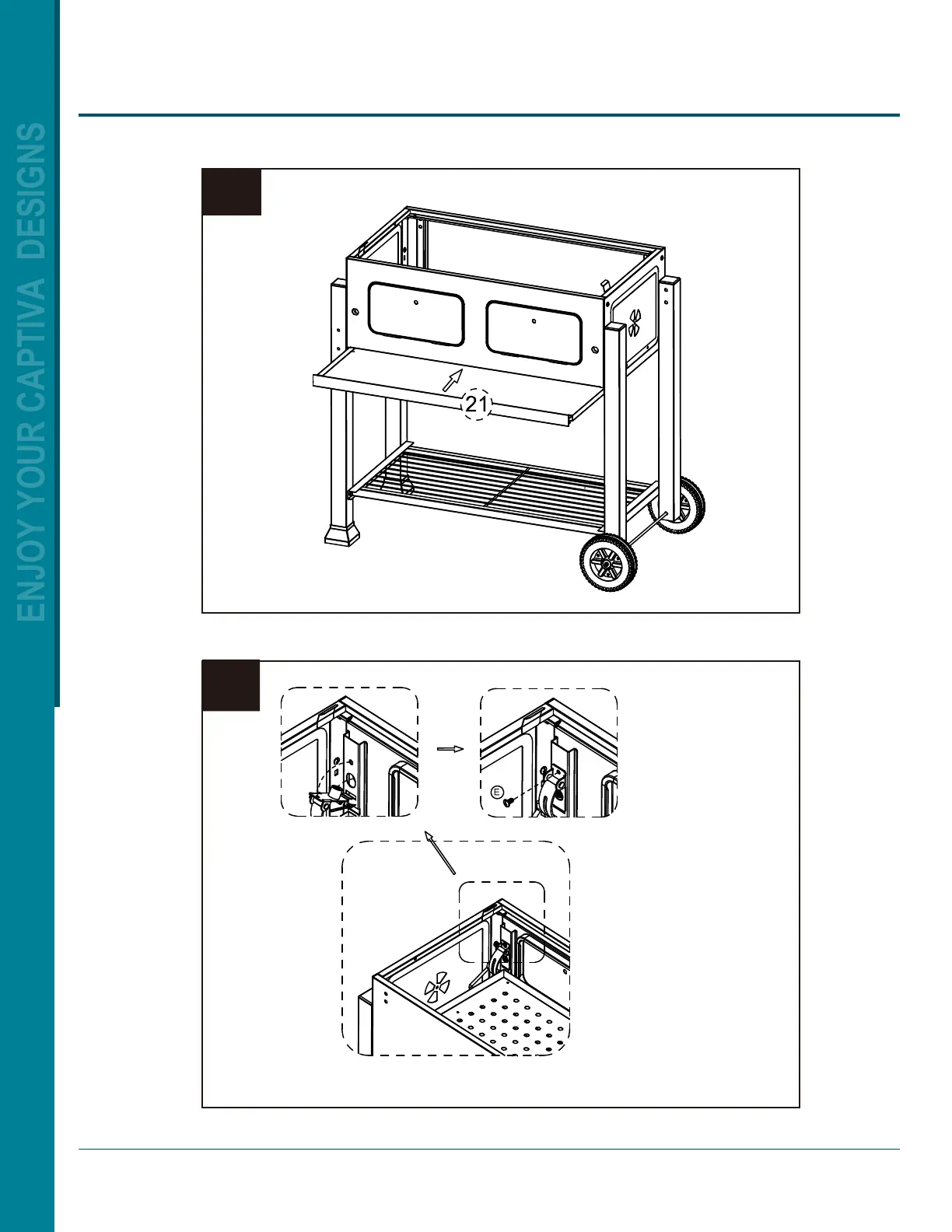 ENJOY YOUR CAPTIVA DESIGNS

21

E