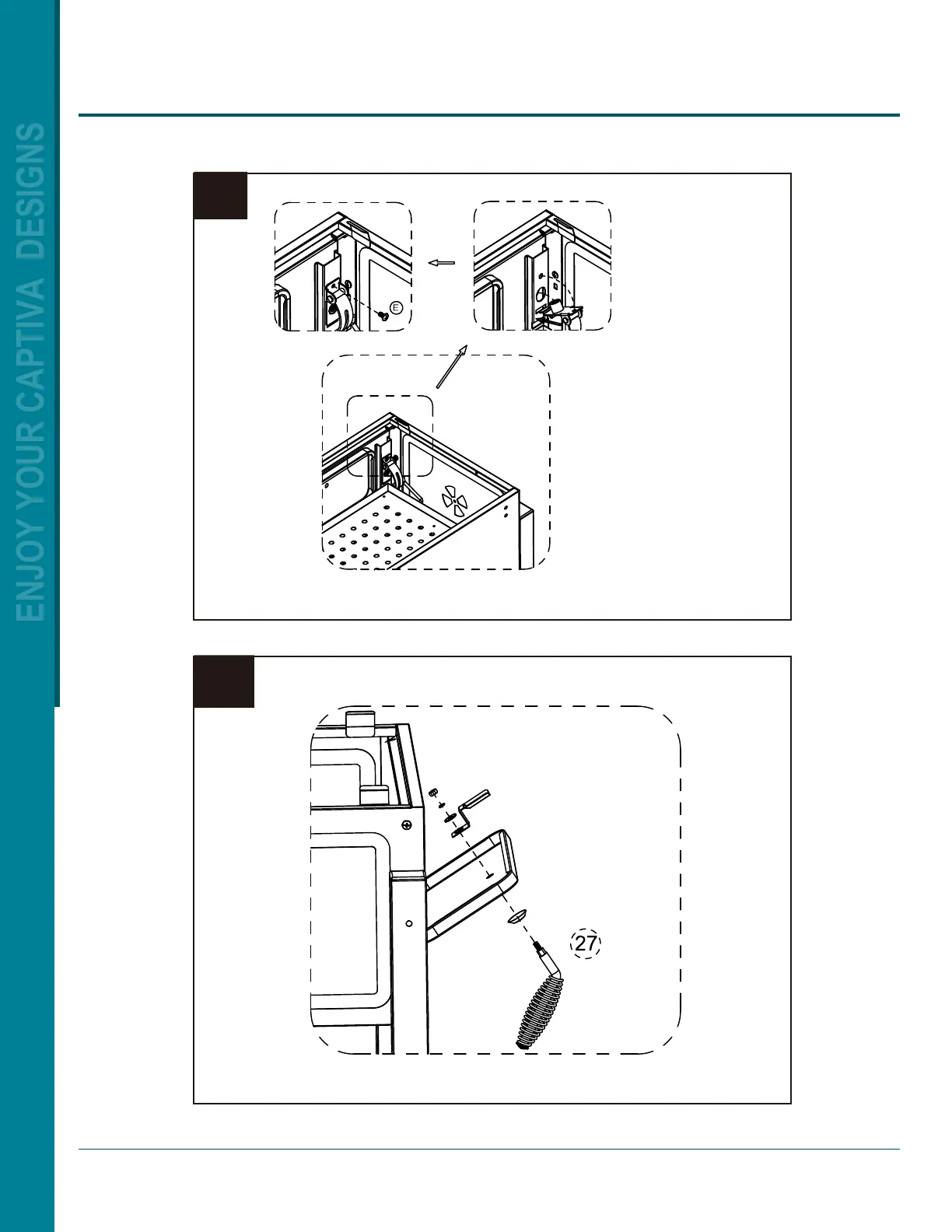 ENJOY YOUR CAPTIVA DESIGNS

E

27