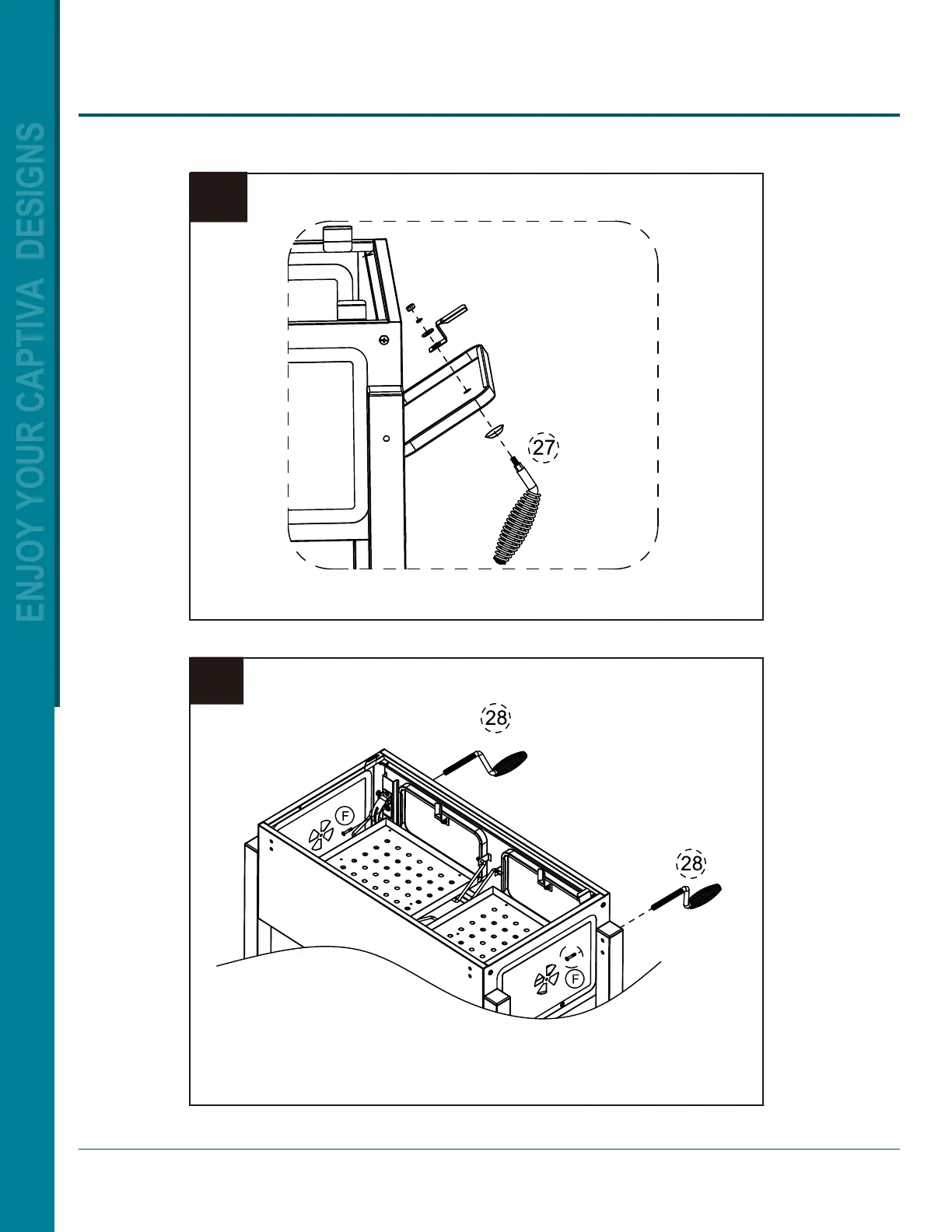 ENJOY YOUR CAPTIVA DESIGNS

27

28

F

28

F