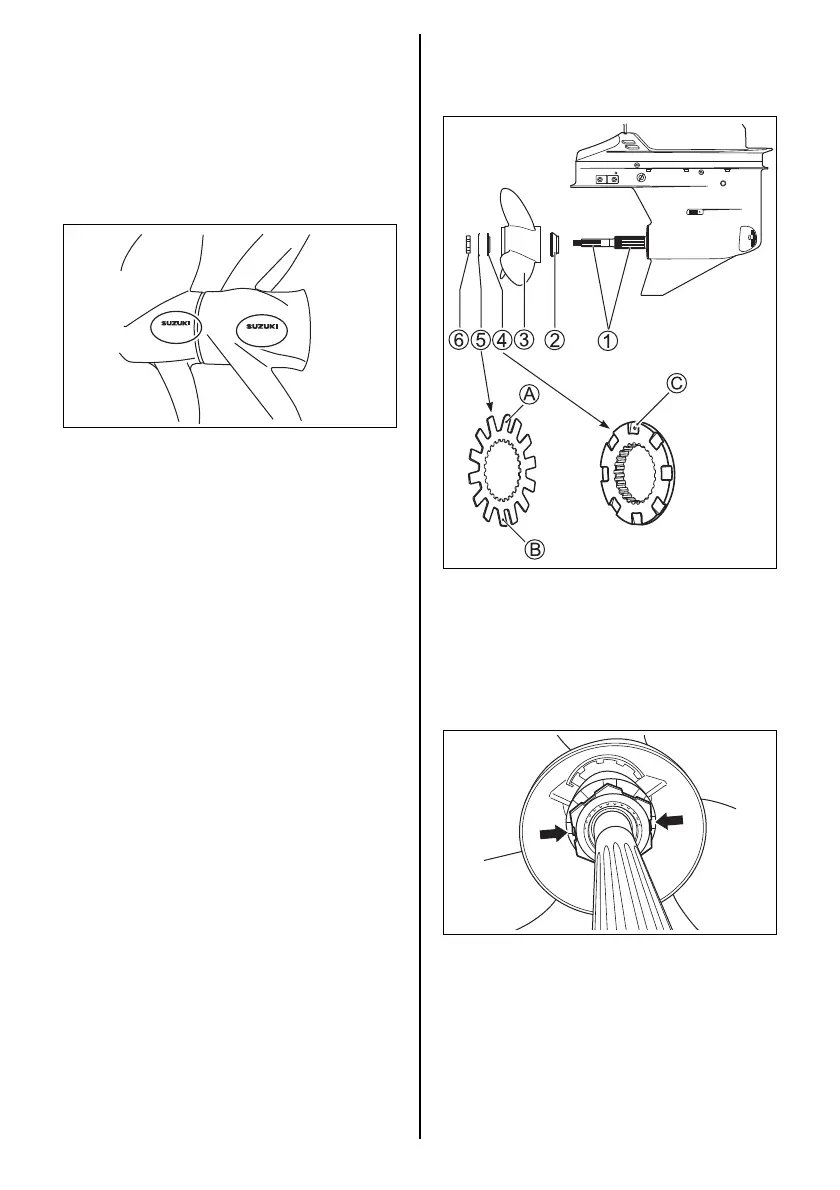 SUZUKI

SUZUKI

6 5 4 3 2 1

A

B

C