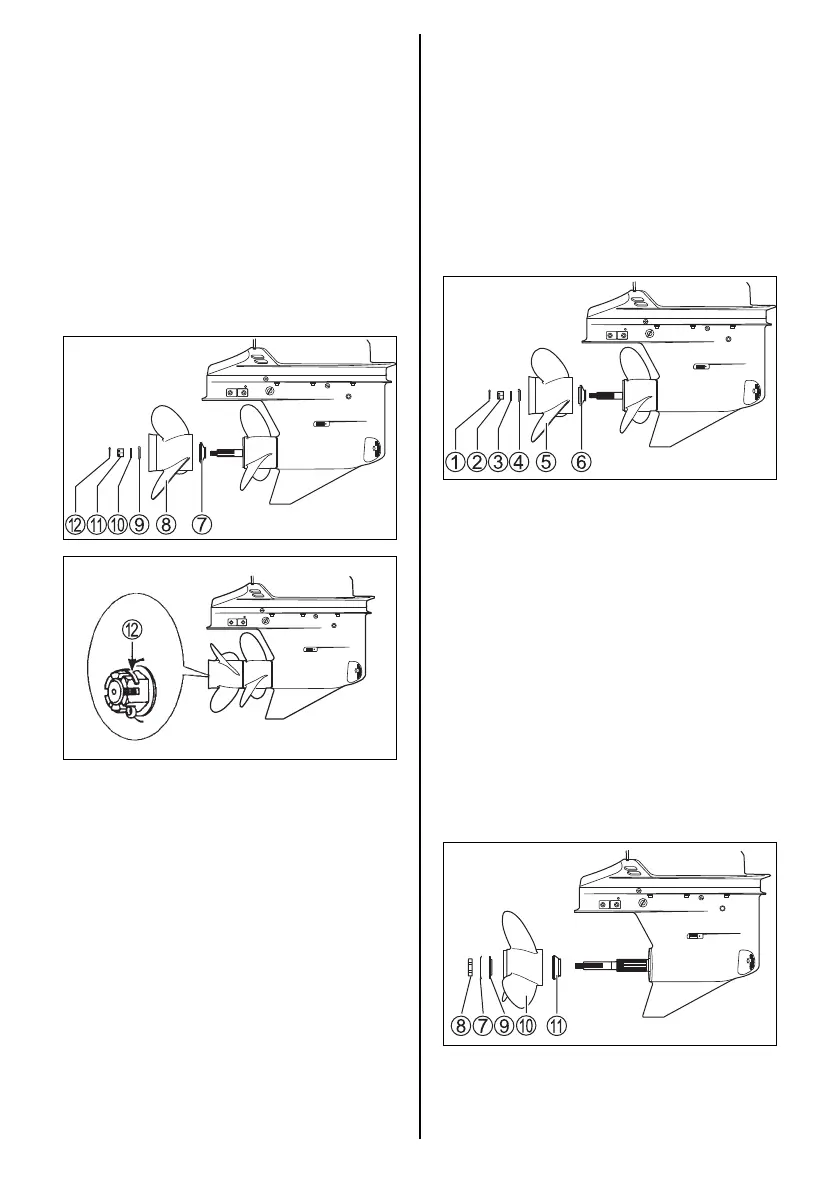 ⑫ ⑪ ⑩ ⑨ ⑧ ⑦

⑫

① ② ③ ④ ⑤ ⑥

⑧ ⑦ ⑨ ⑩ ⑪