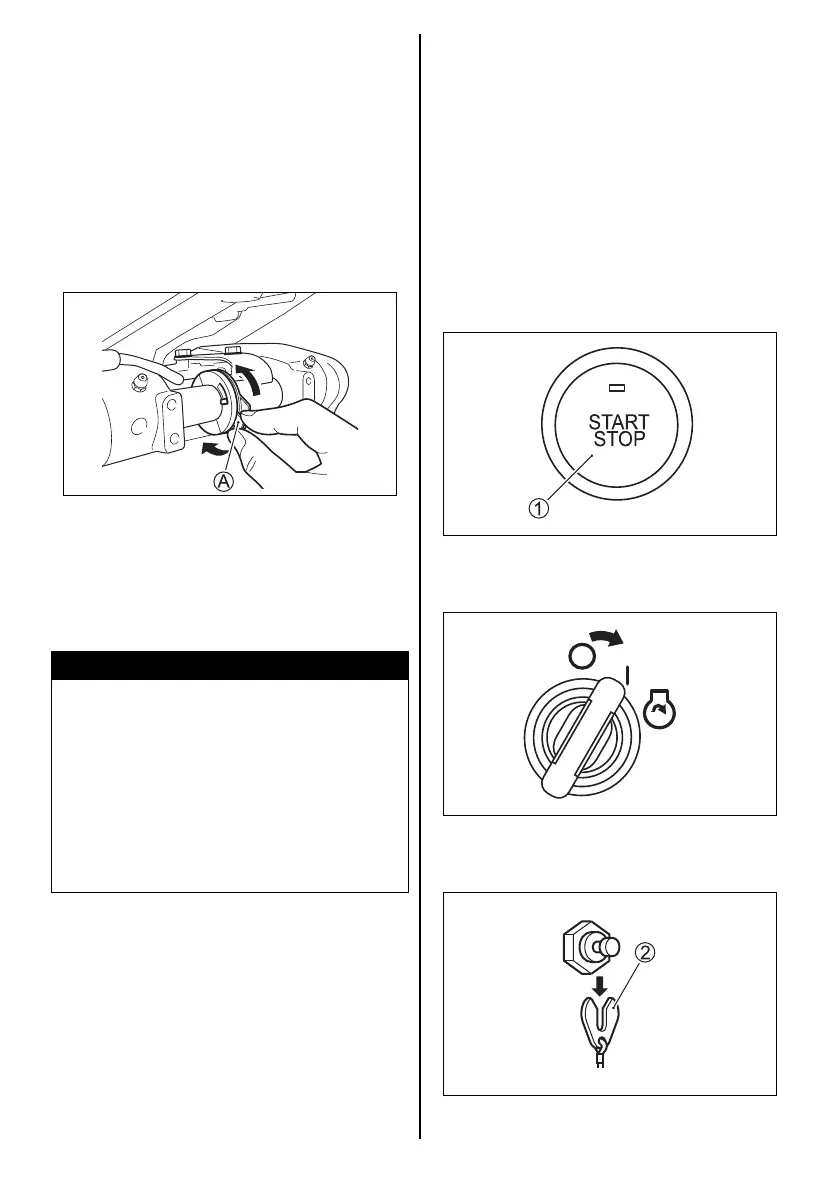 A

START
STOP

1

2