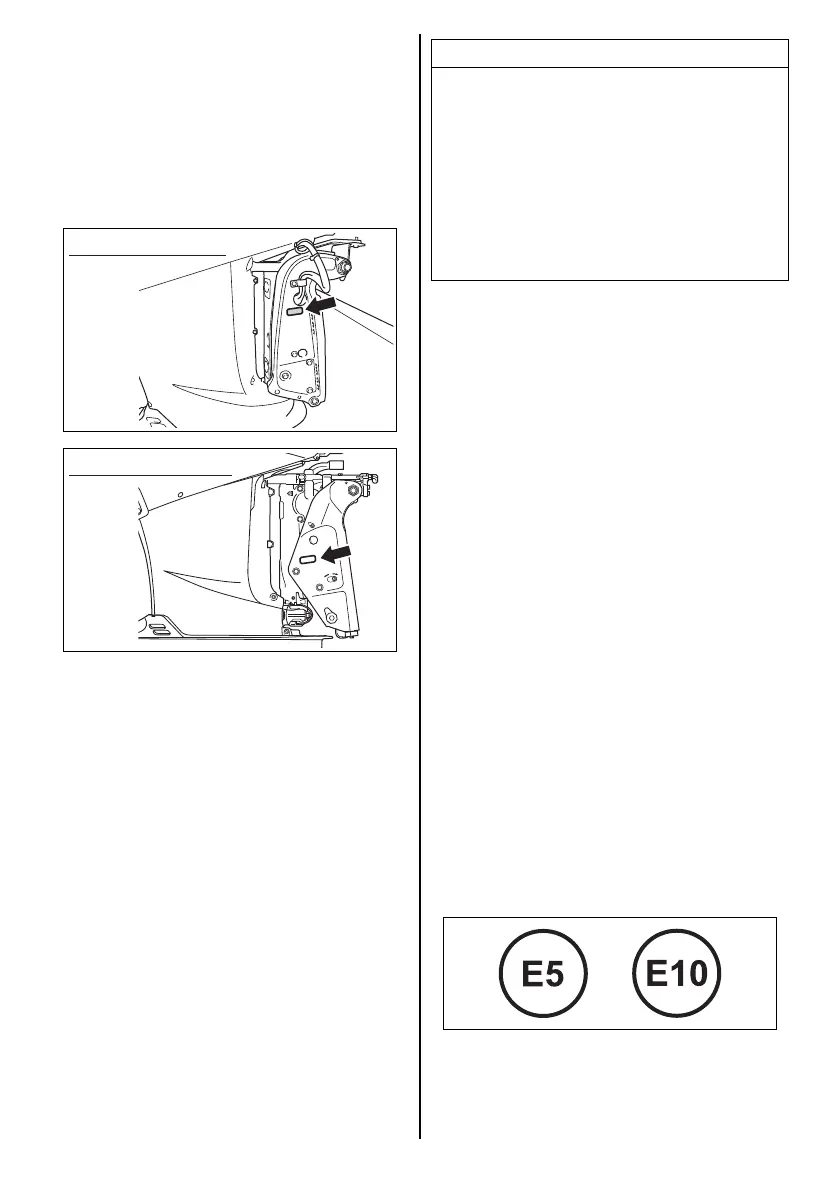 E5

E10