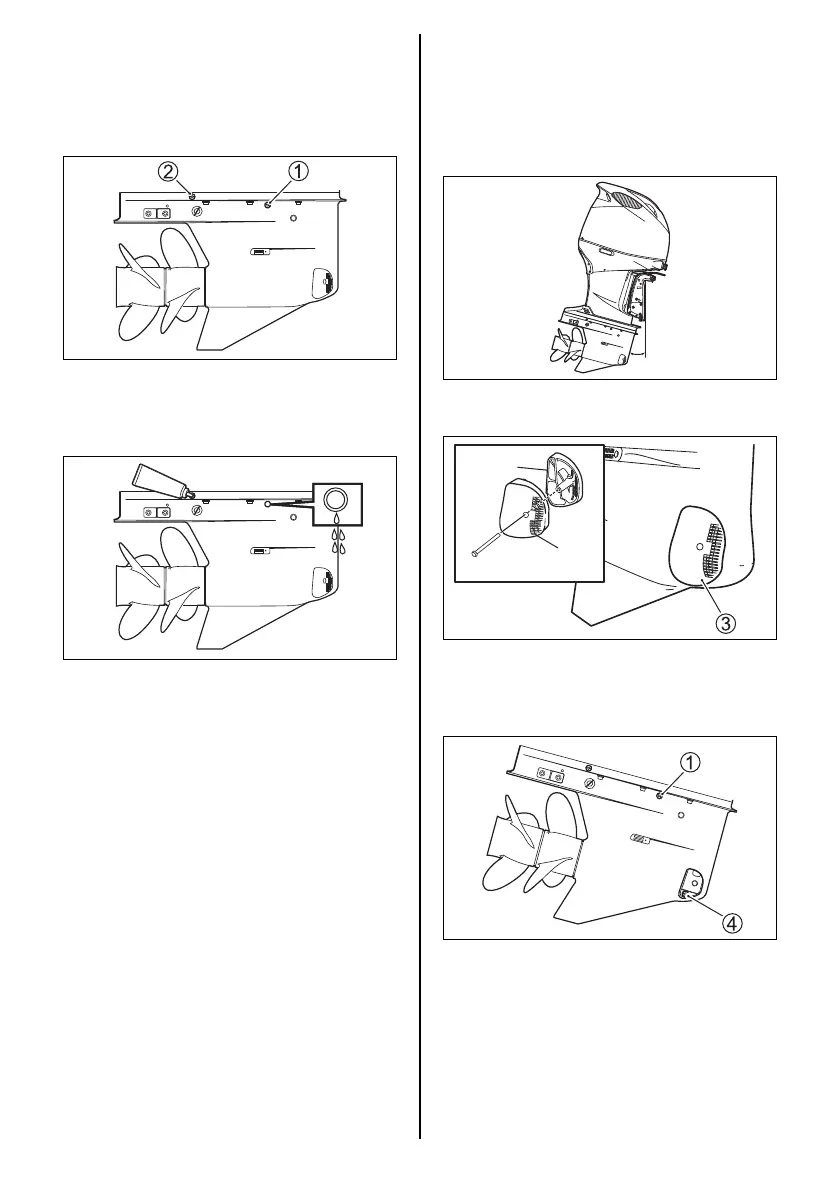 2 1

3

1

4