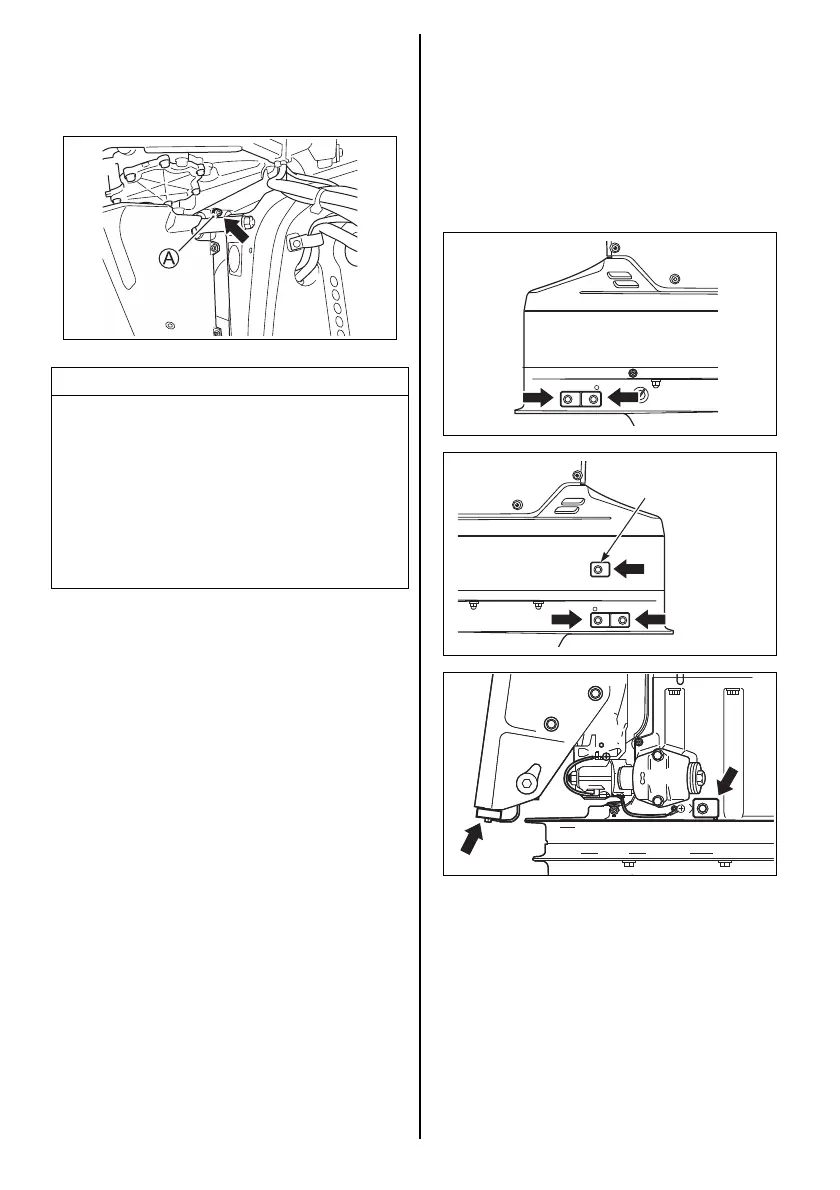 A