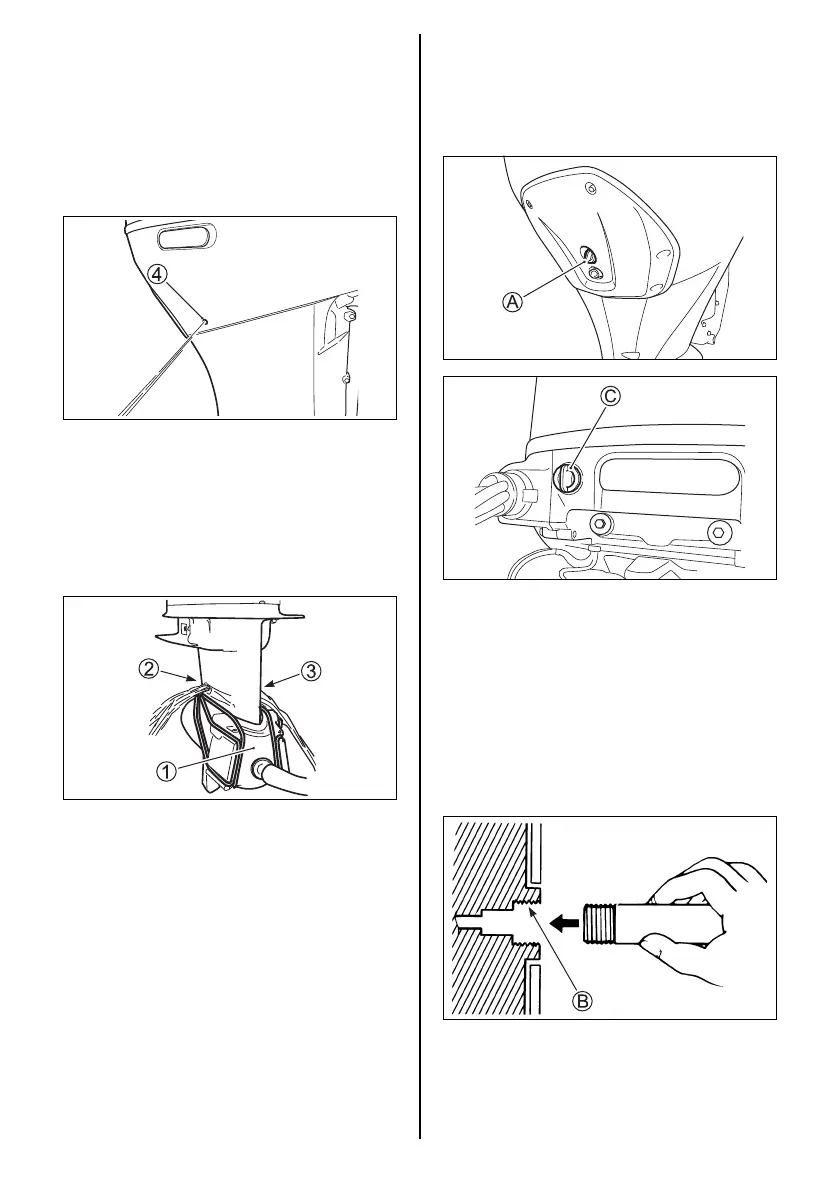 4

2

3

1

A

C

B