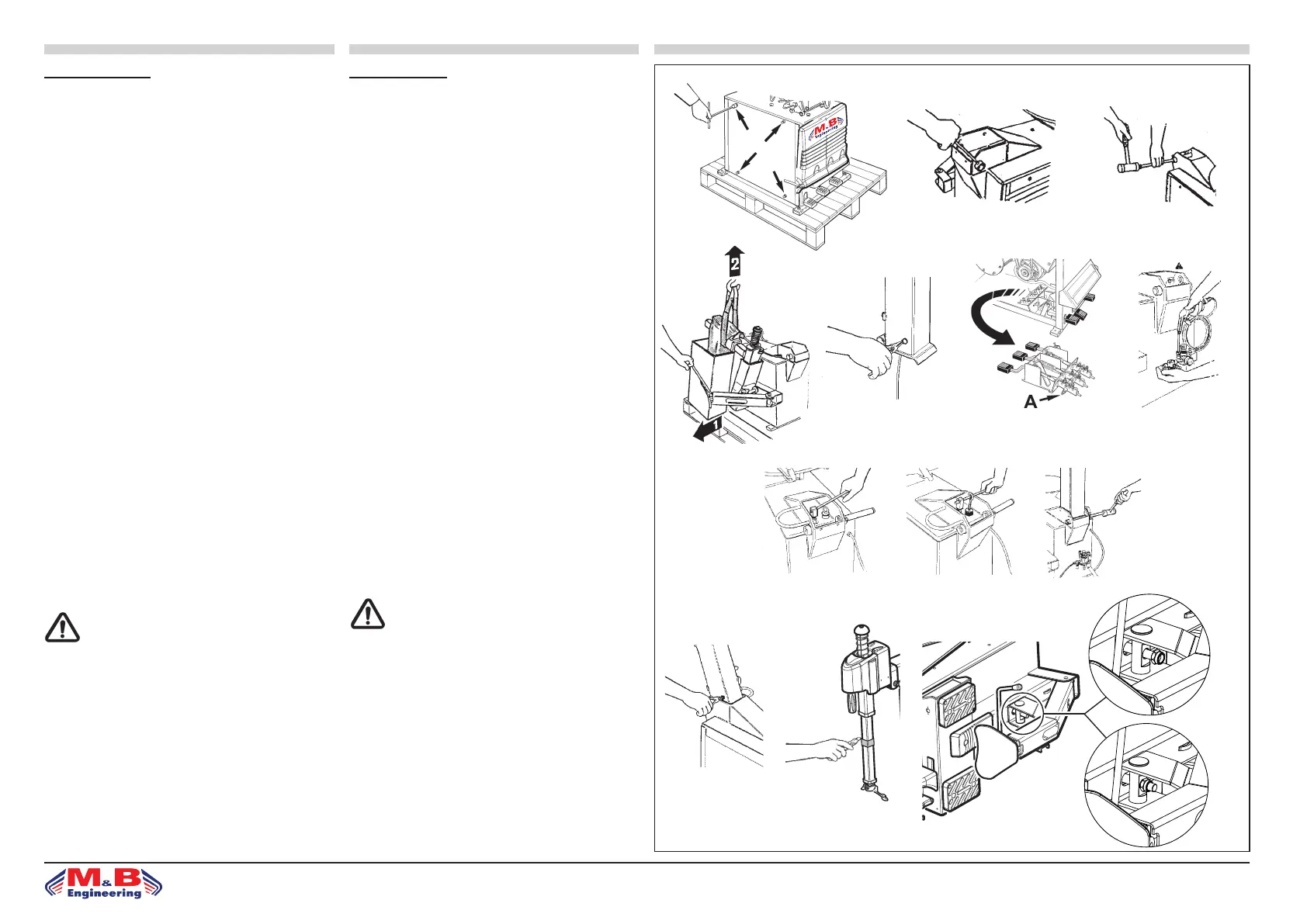 M&B Engineering

2

1

A

M&B Engineering