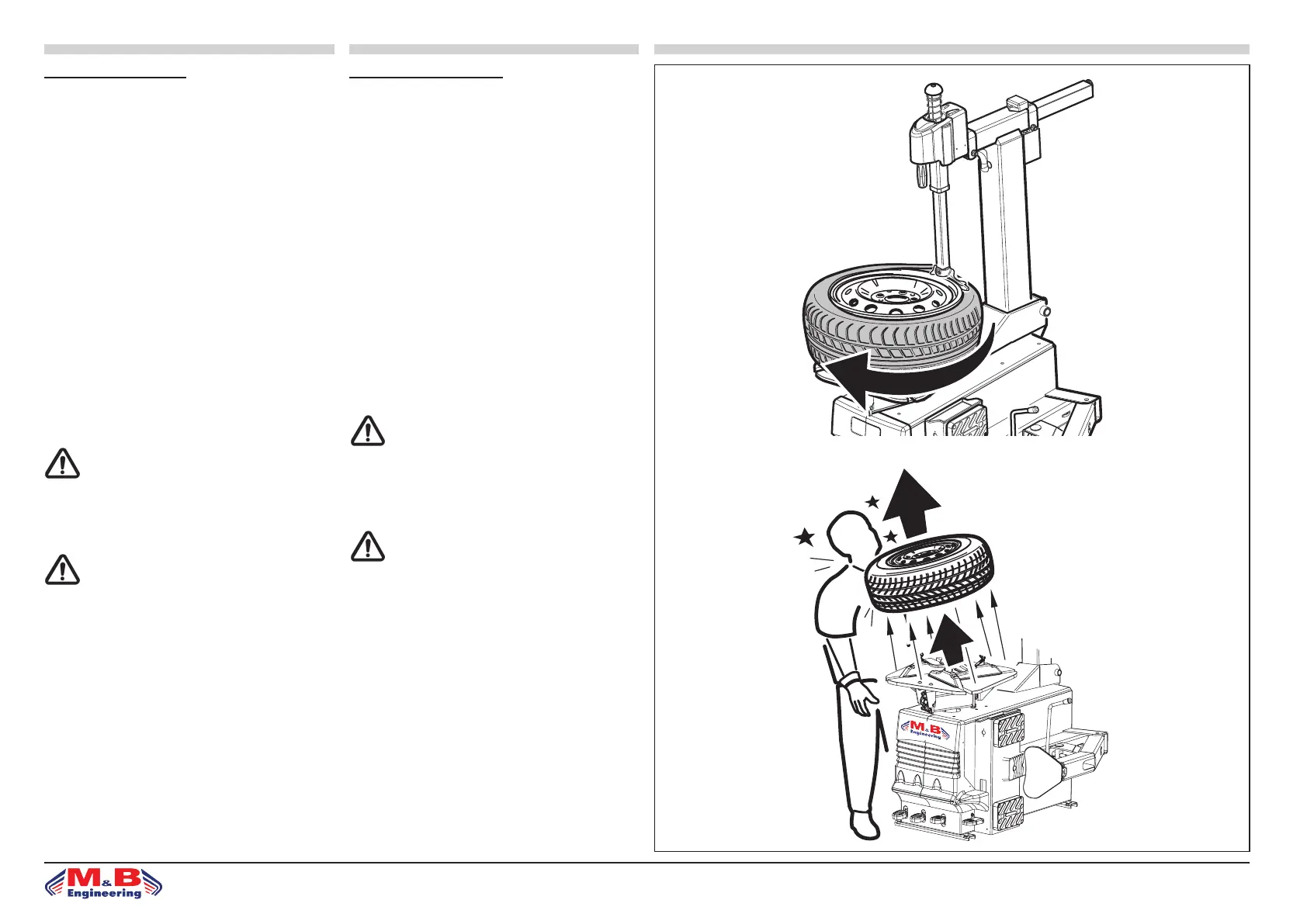 M&B
Engineering

M&B
Engineering