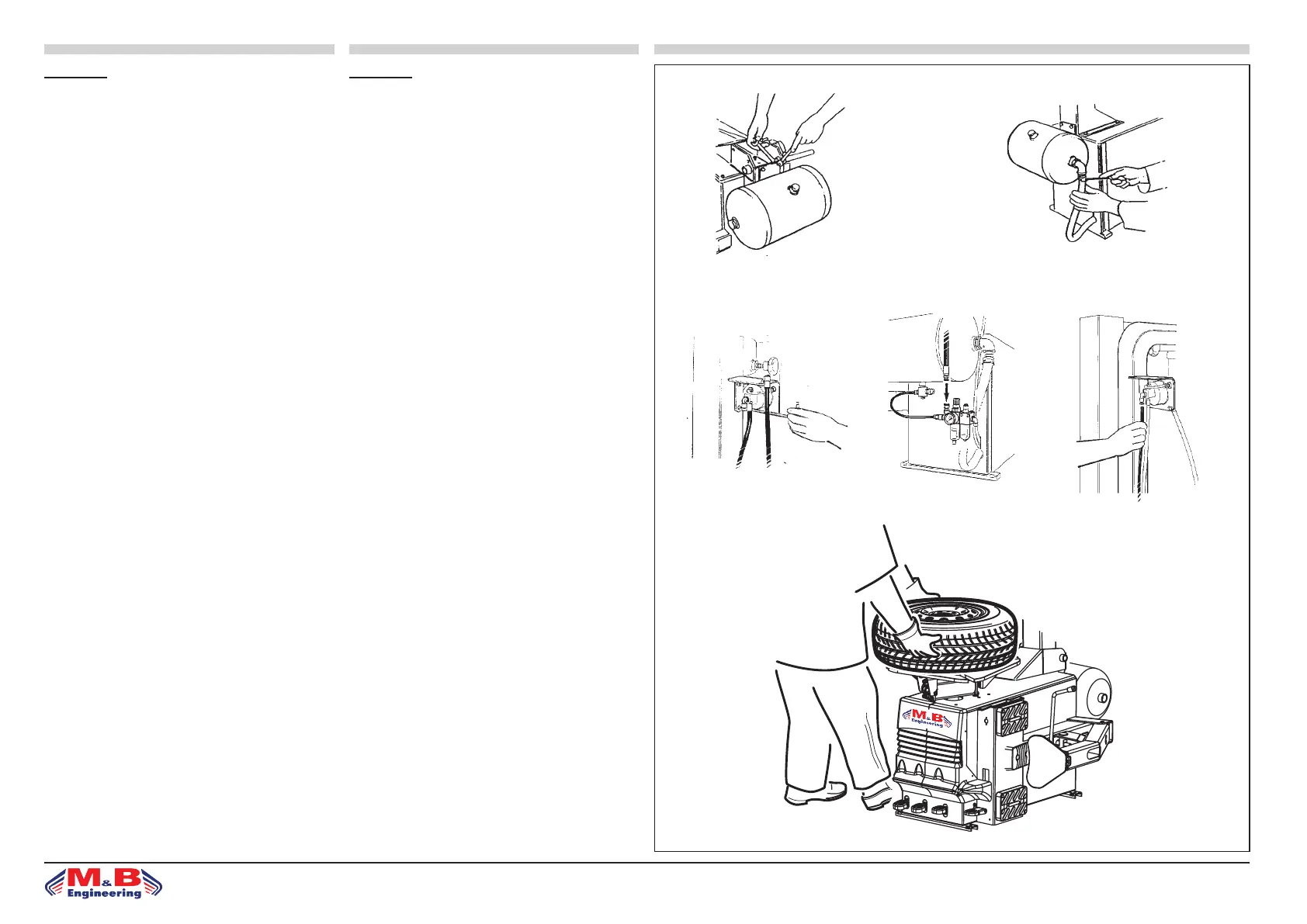 M&B Engineering

M&B Engineering