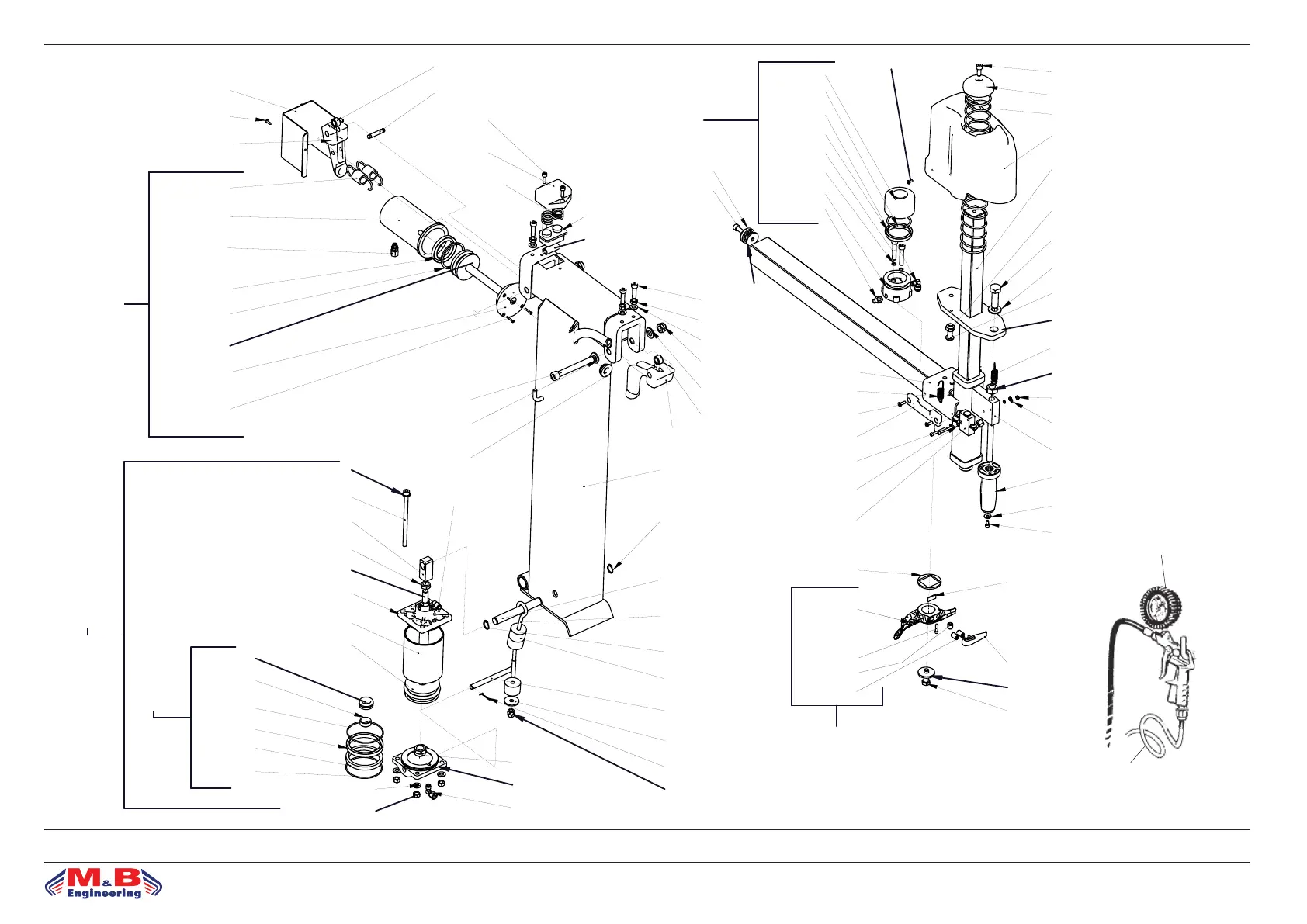 M&B Engineering