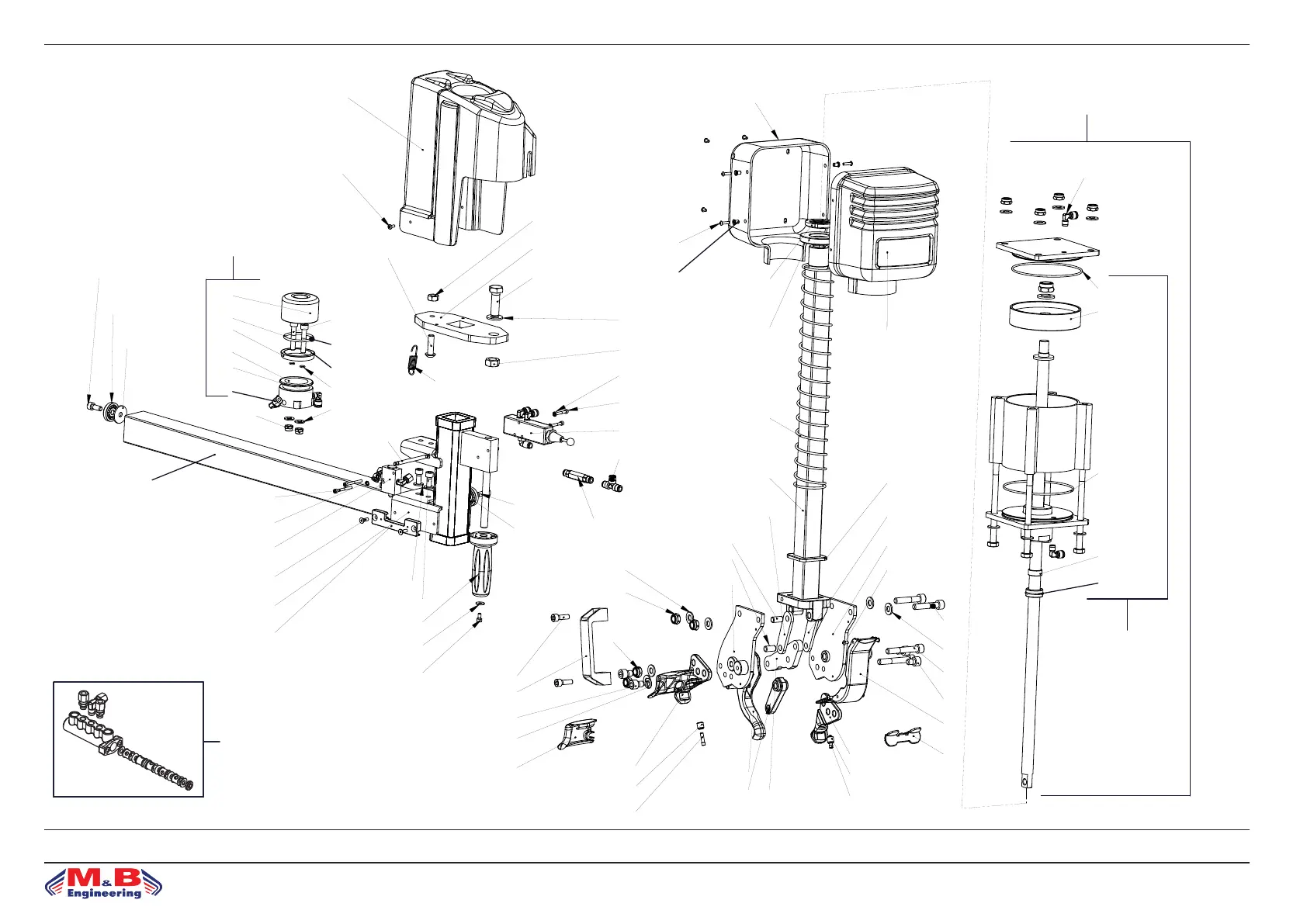 M&B
Engineering