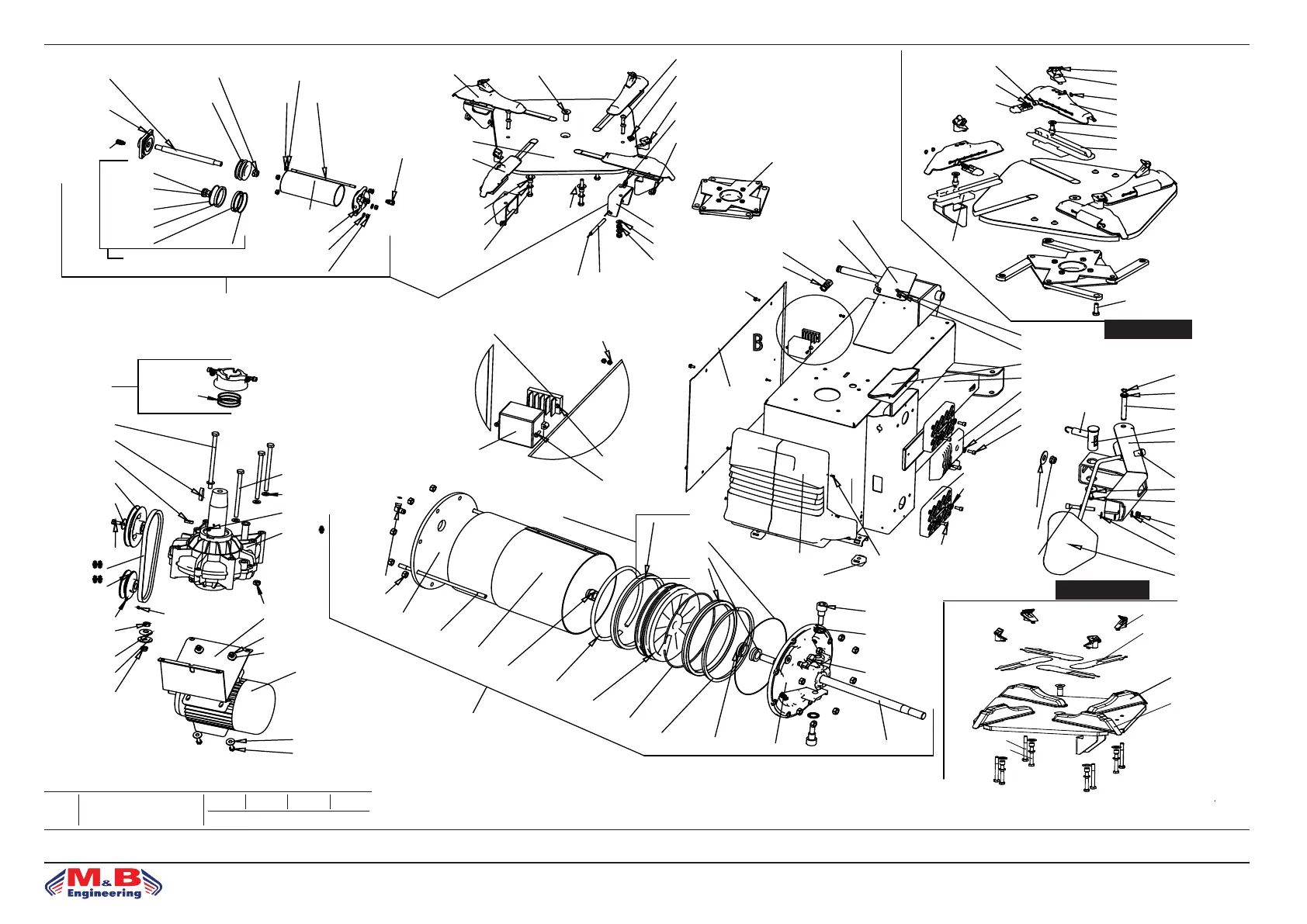 B

M&B
Engineering