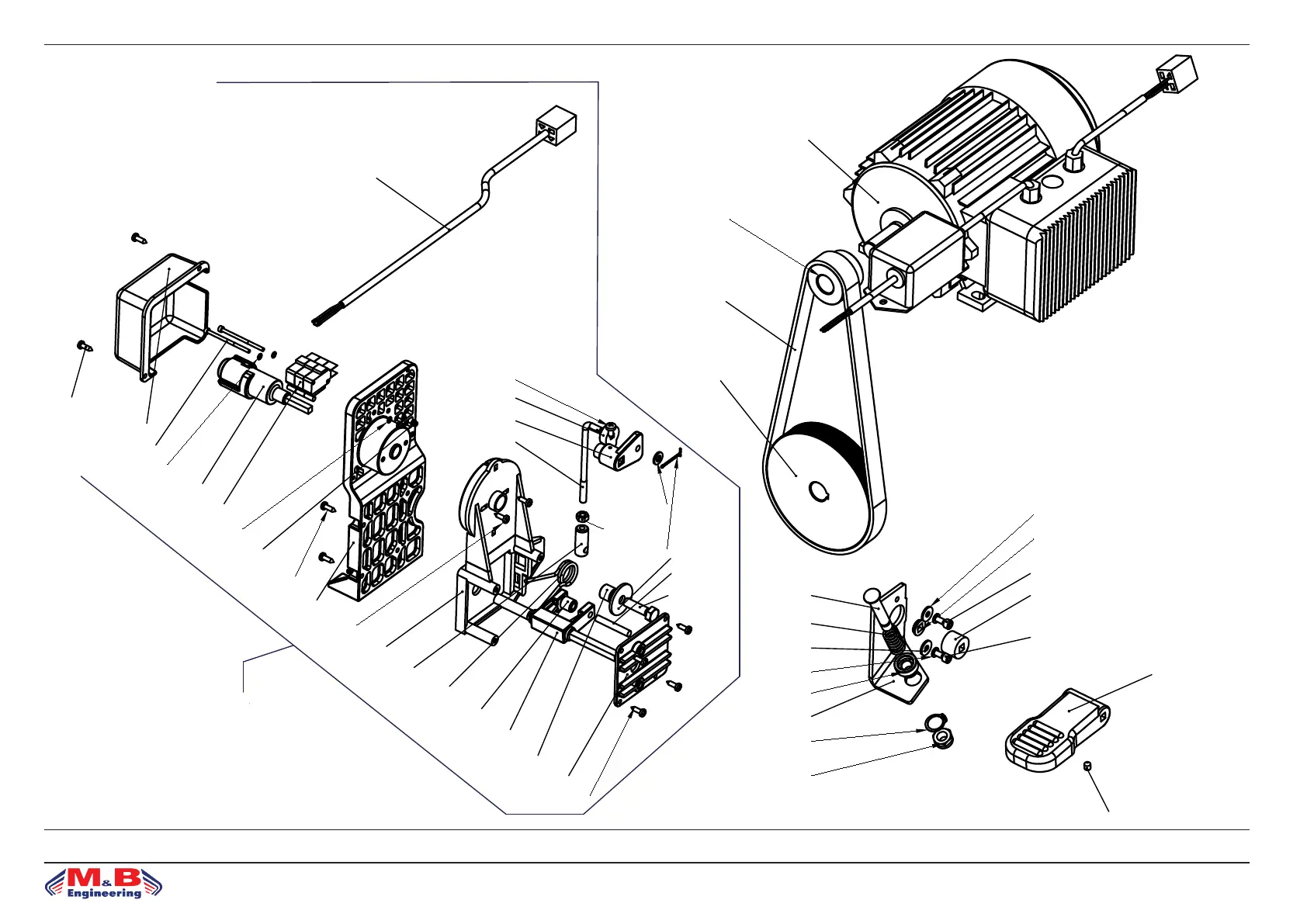 M&B
Engineering