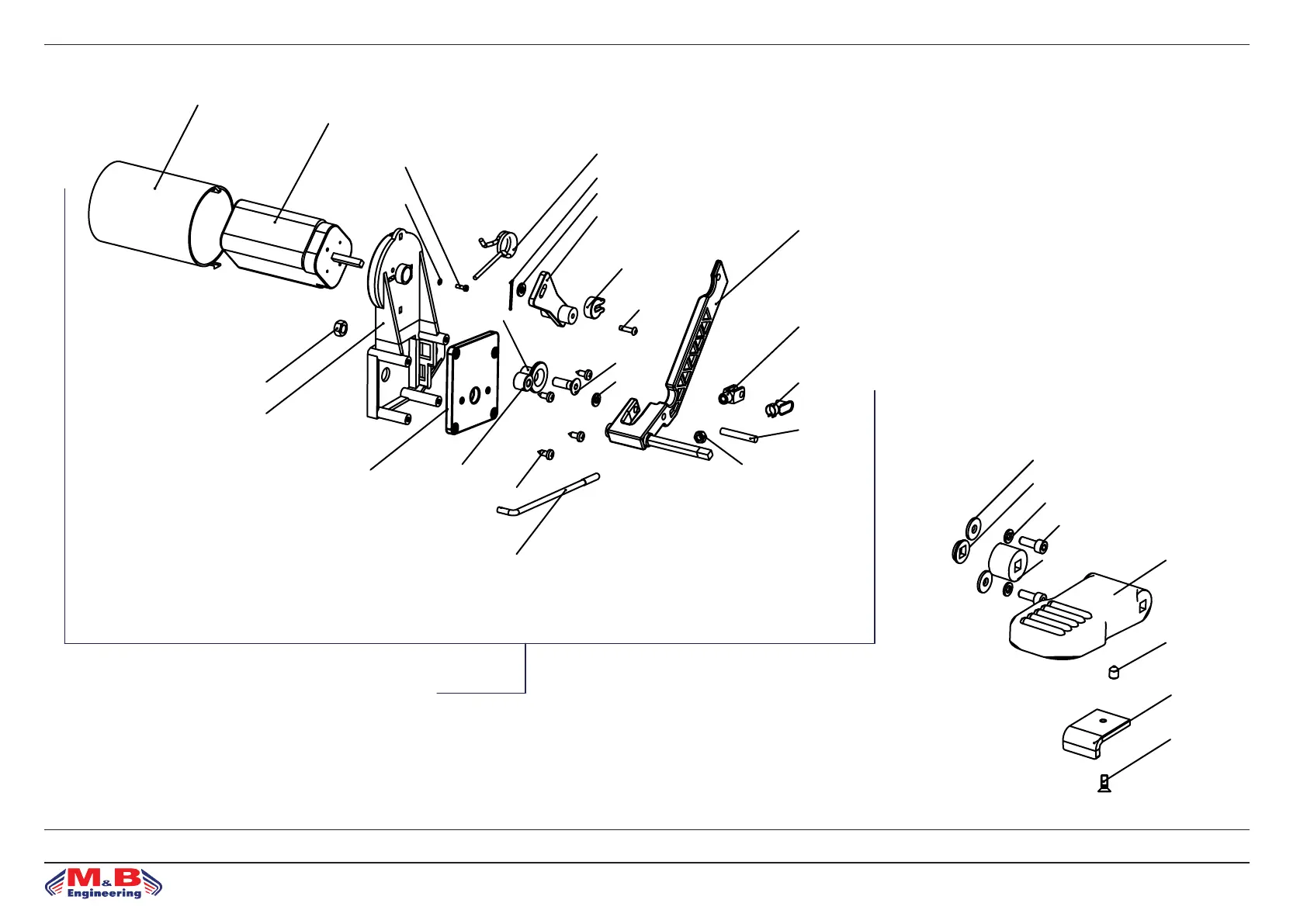 M&B
Engineering