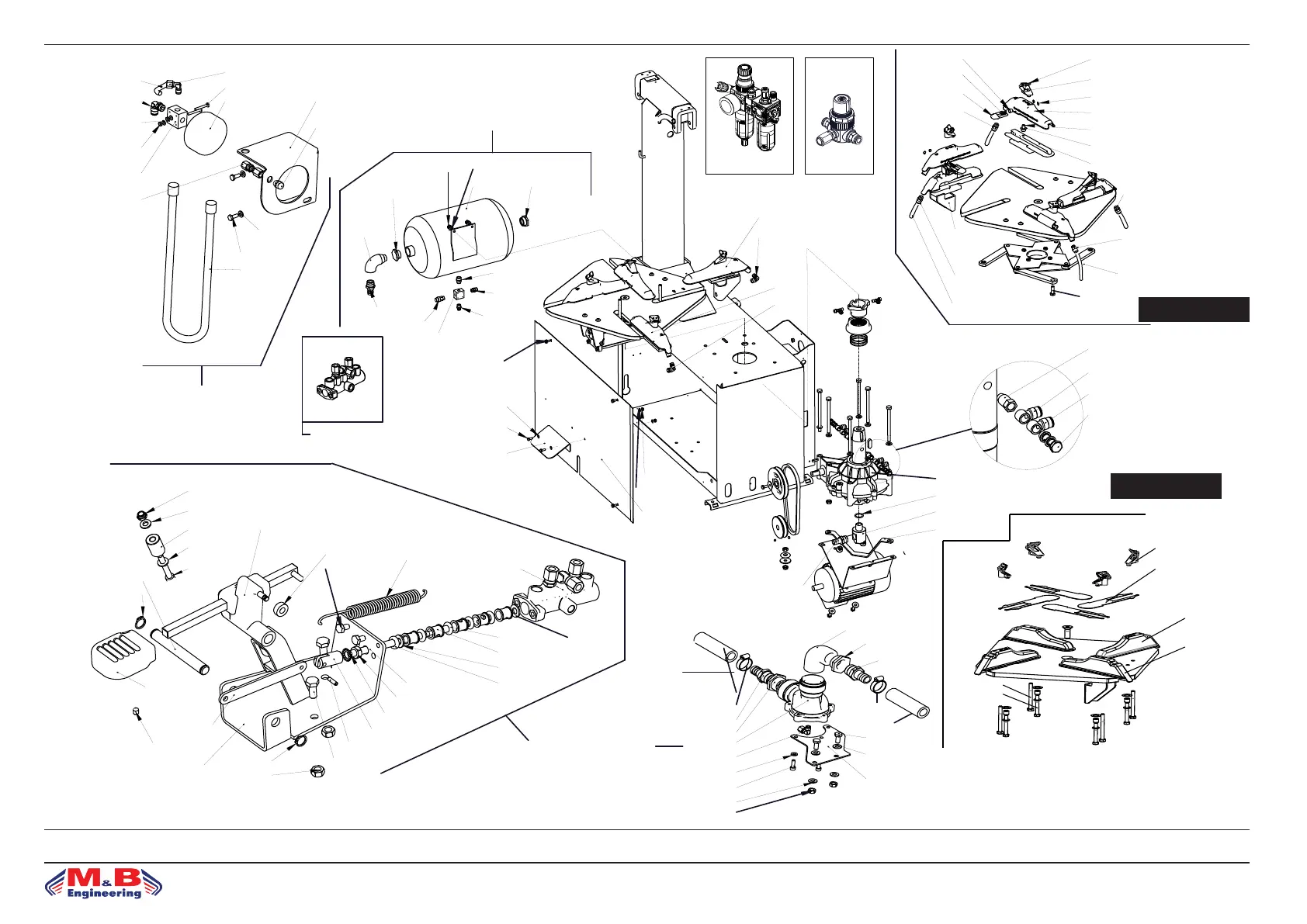 M&B Engineering