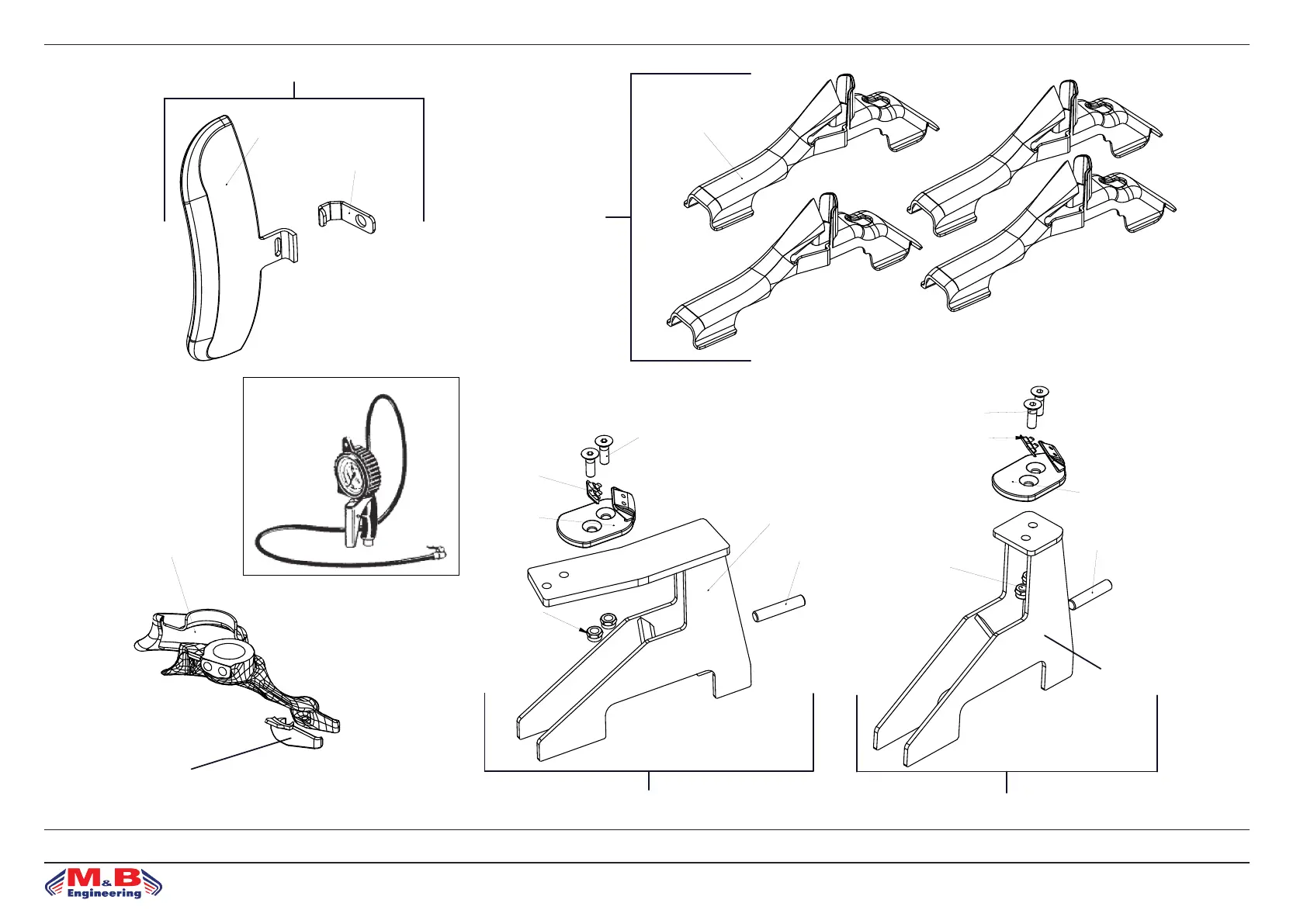 M&B Engineering