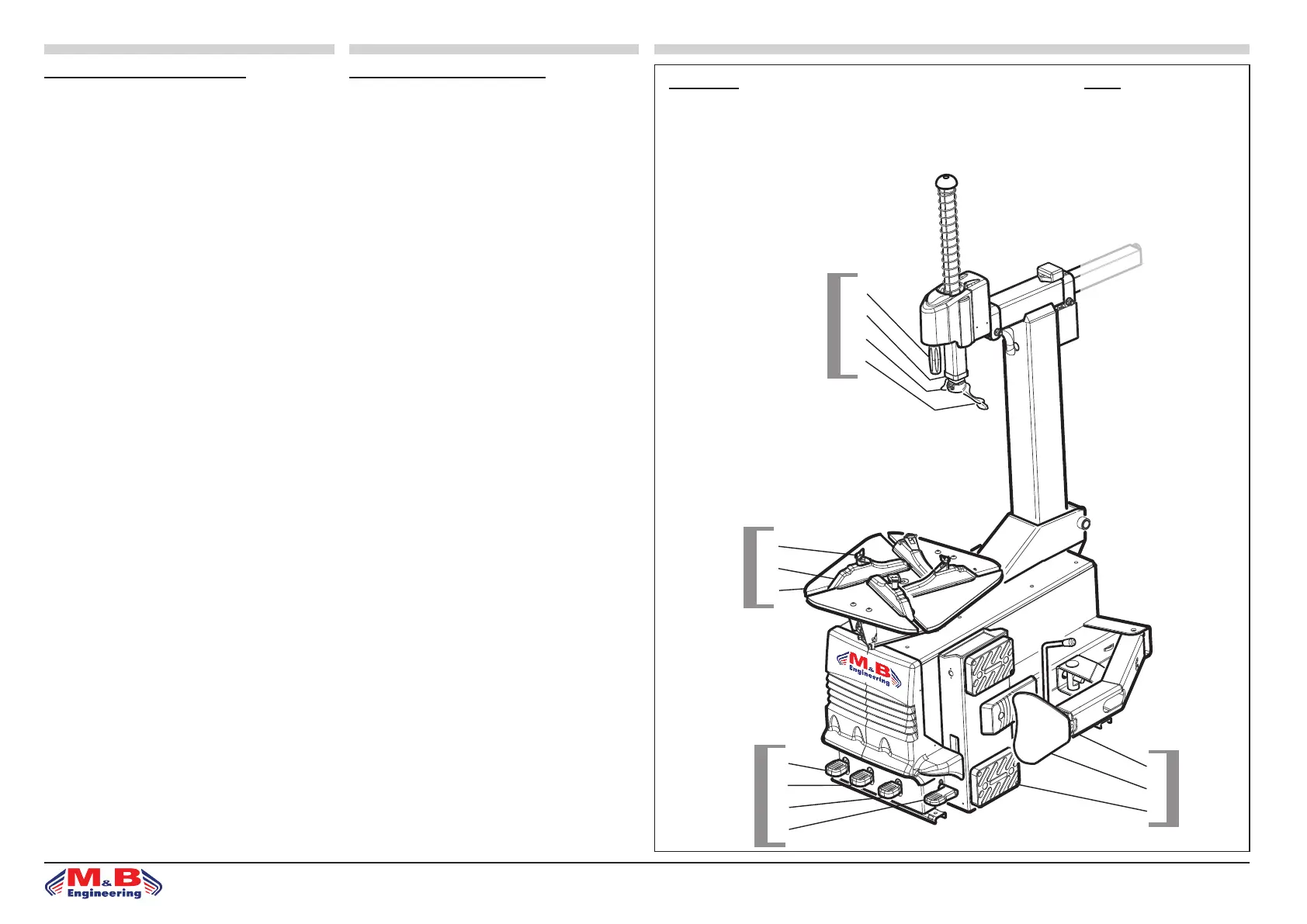 M&B Engineering

M&B Engineering