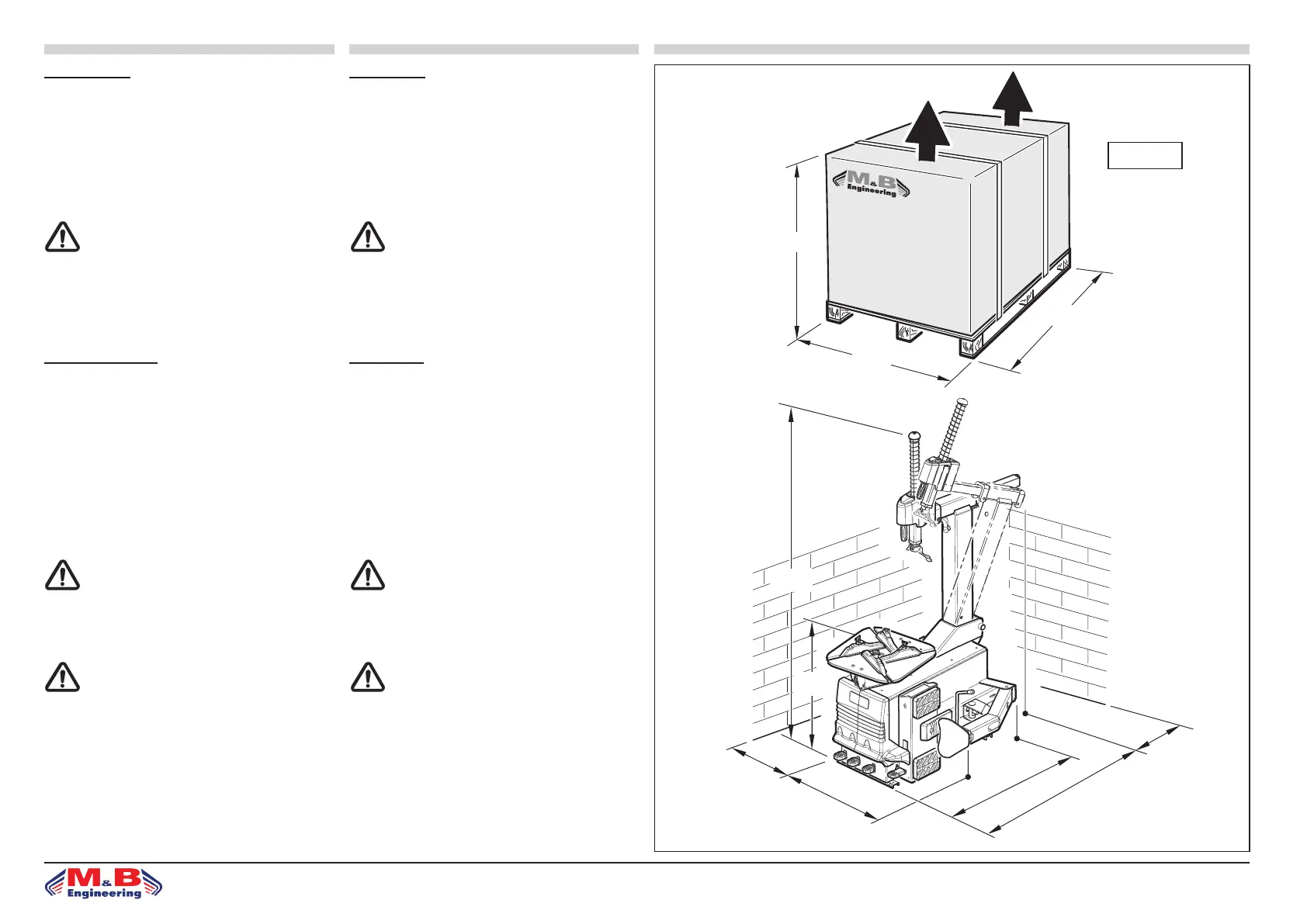 M&B Engineering

M&B Engineering