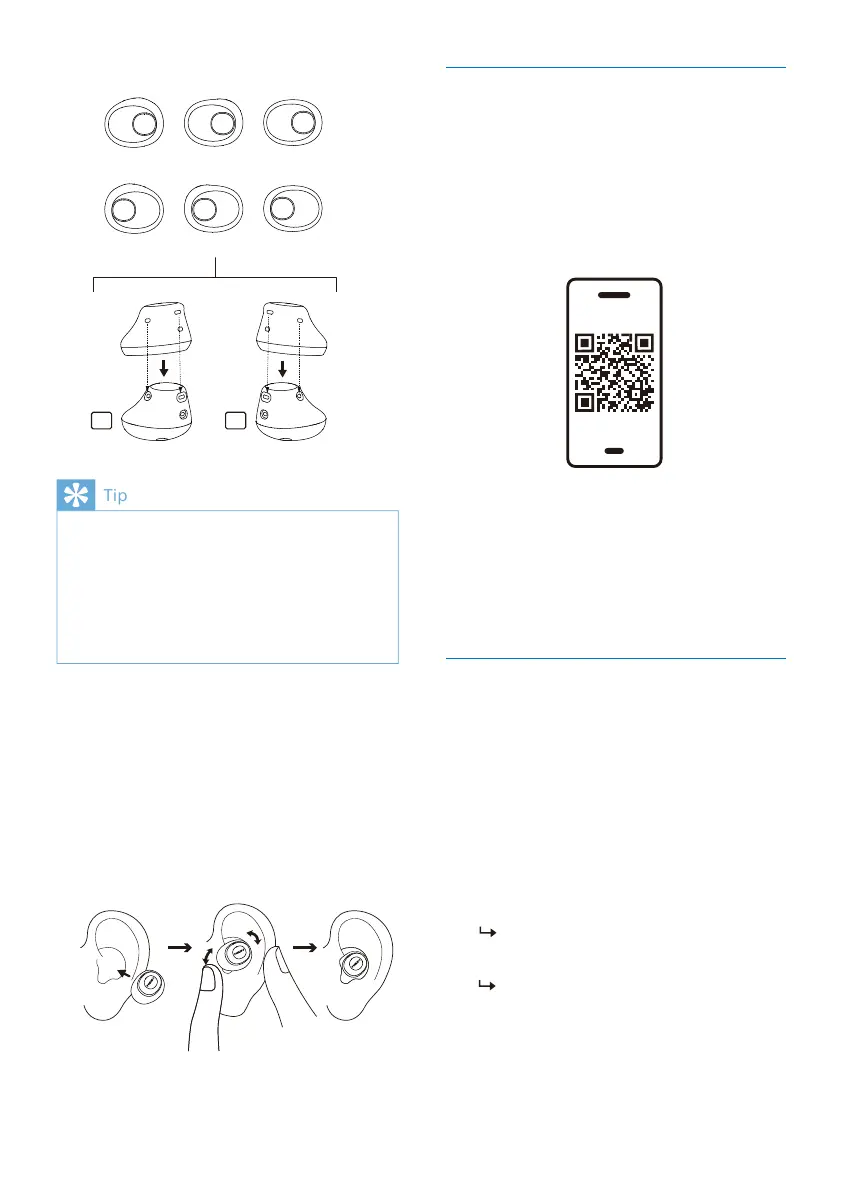 Tip