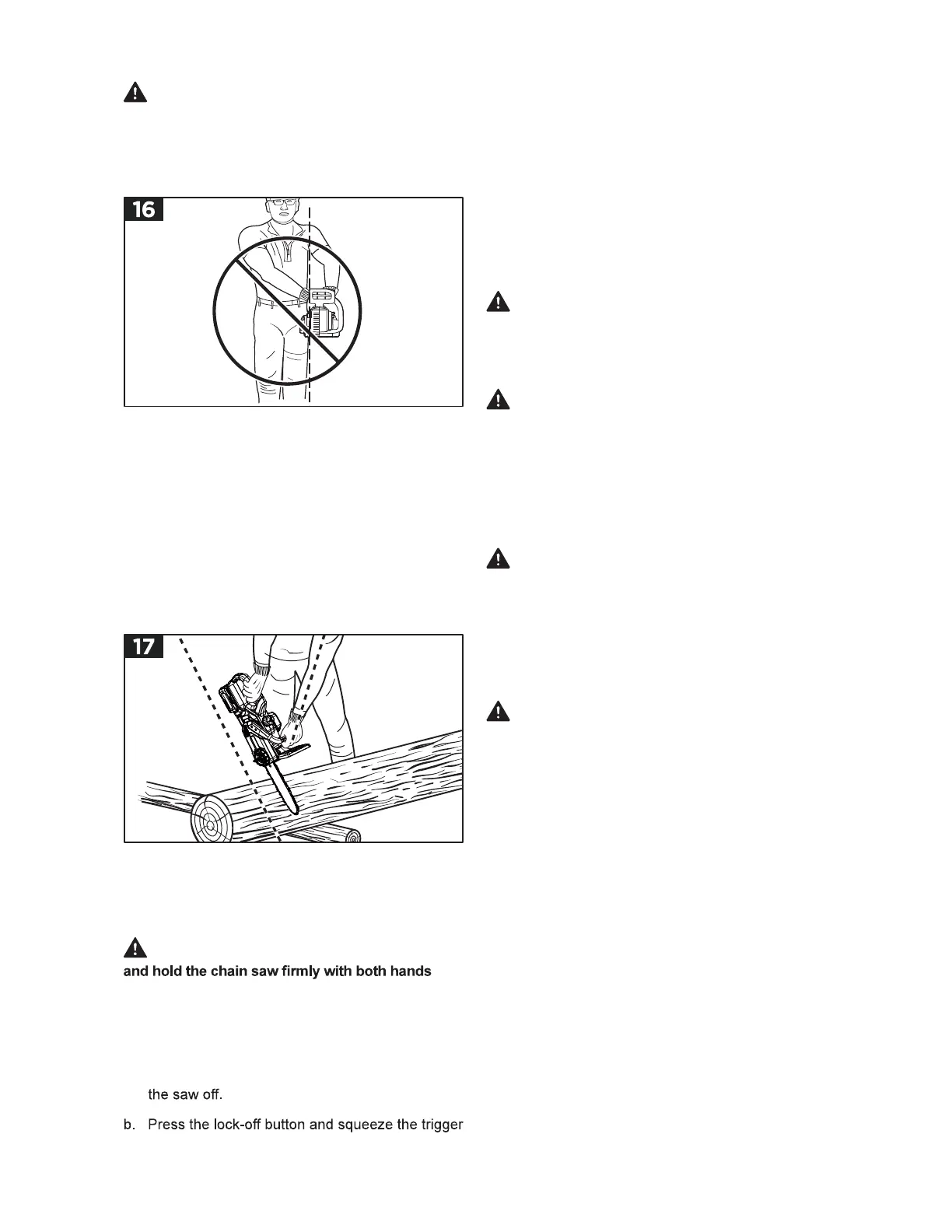 16

17

and hold the chain saw firmly with both hands

the saw off.

b. Press the lock-off button and squeeze the trigger