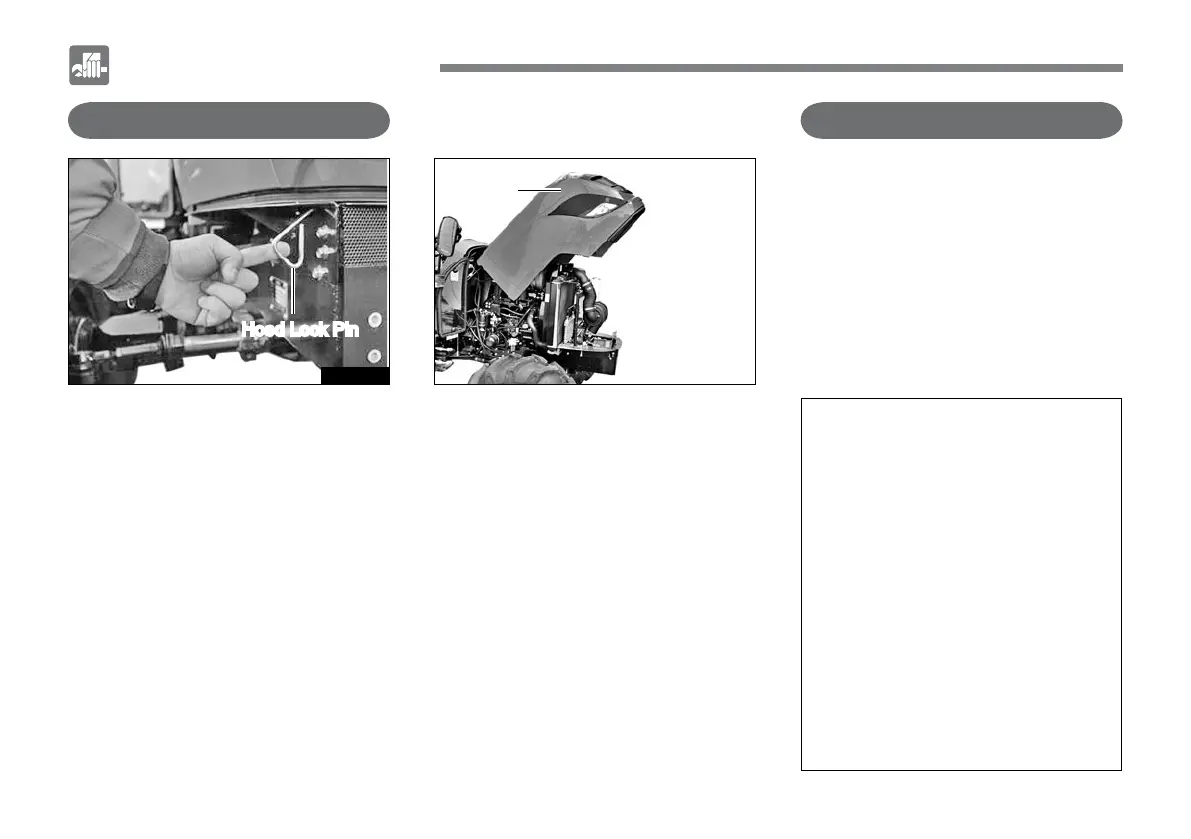 Hood Lock Pin