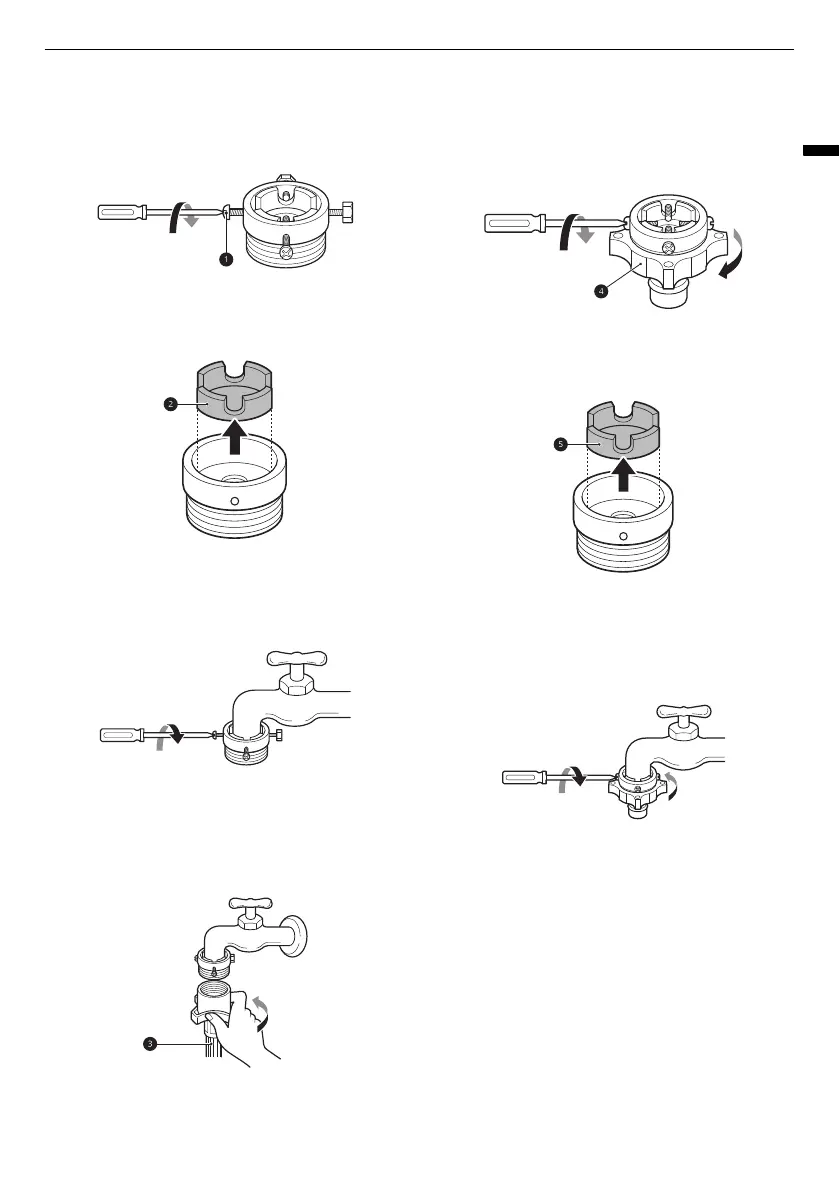 1

2

3

4

5