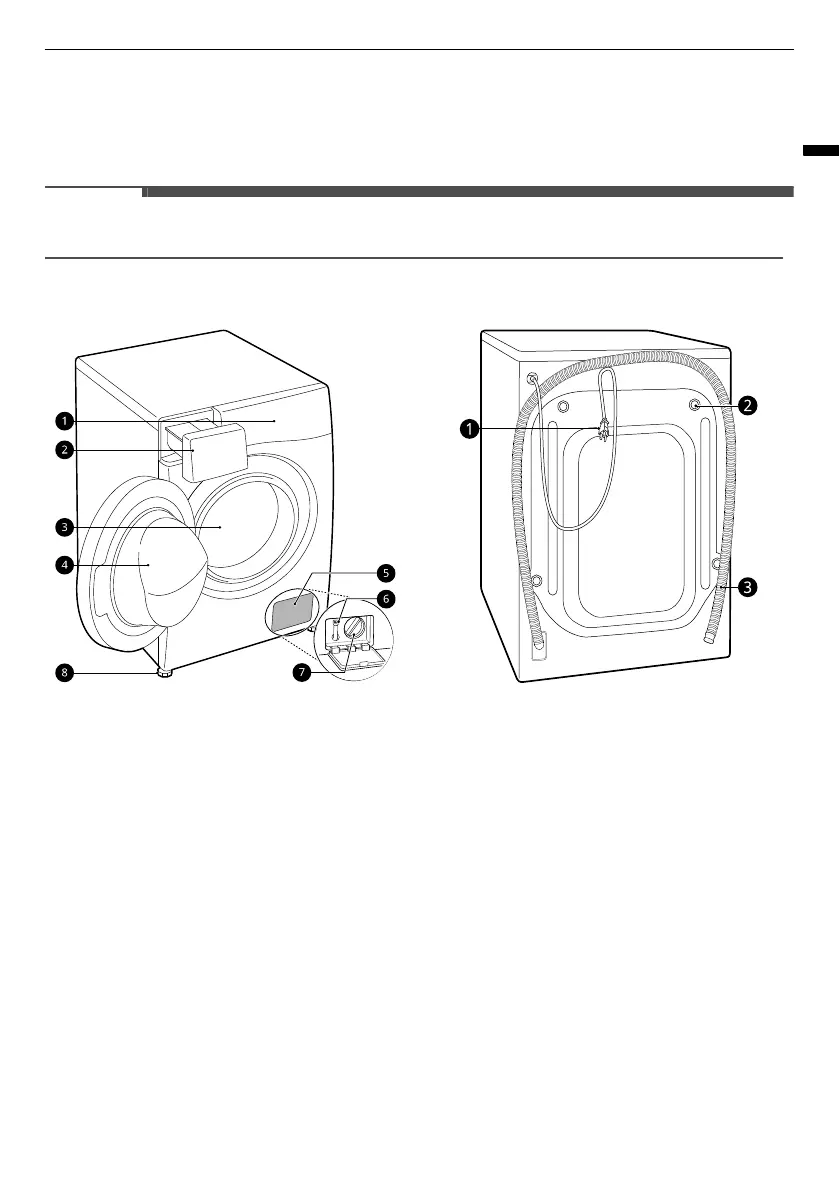 1
2
3
4
5
6
7
8

1
2
3