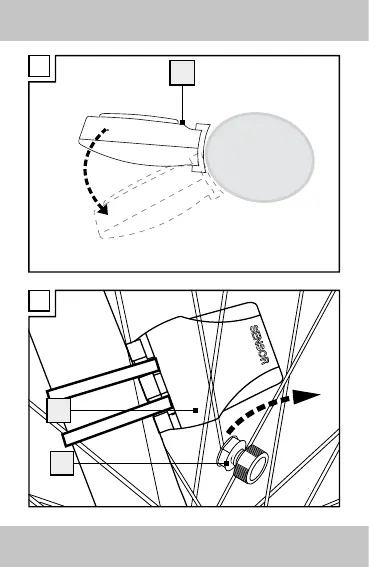 SENSOR