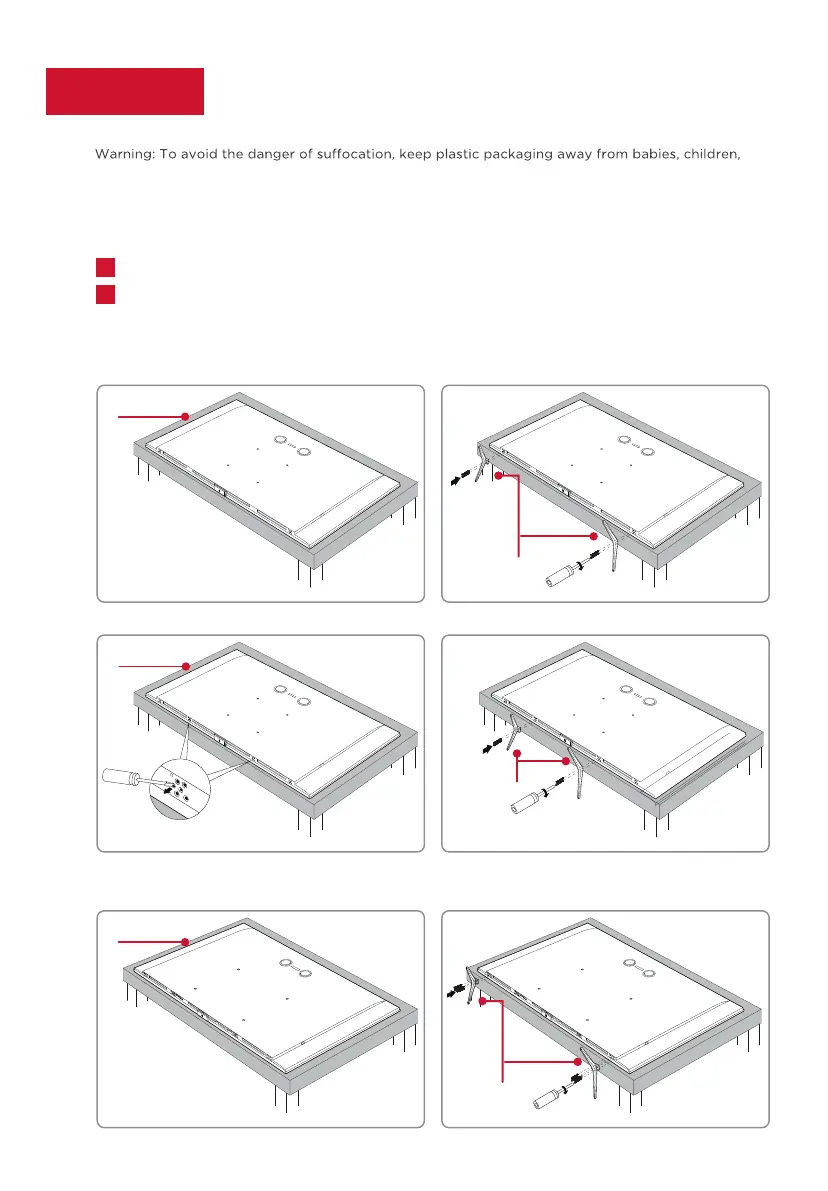 Warning: To avoid the danger of suffocation, keep plastic packaging away from babies, children,