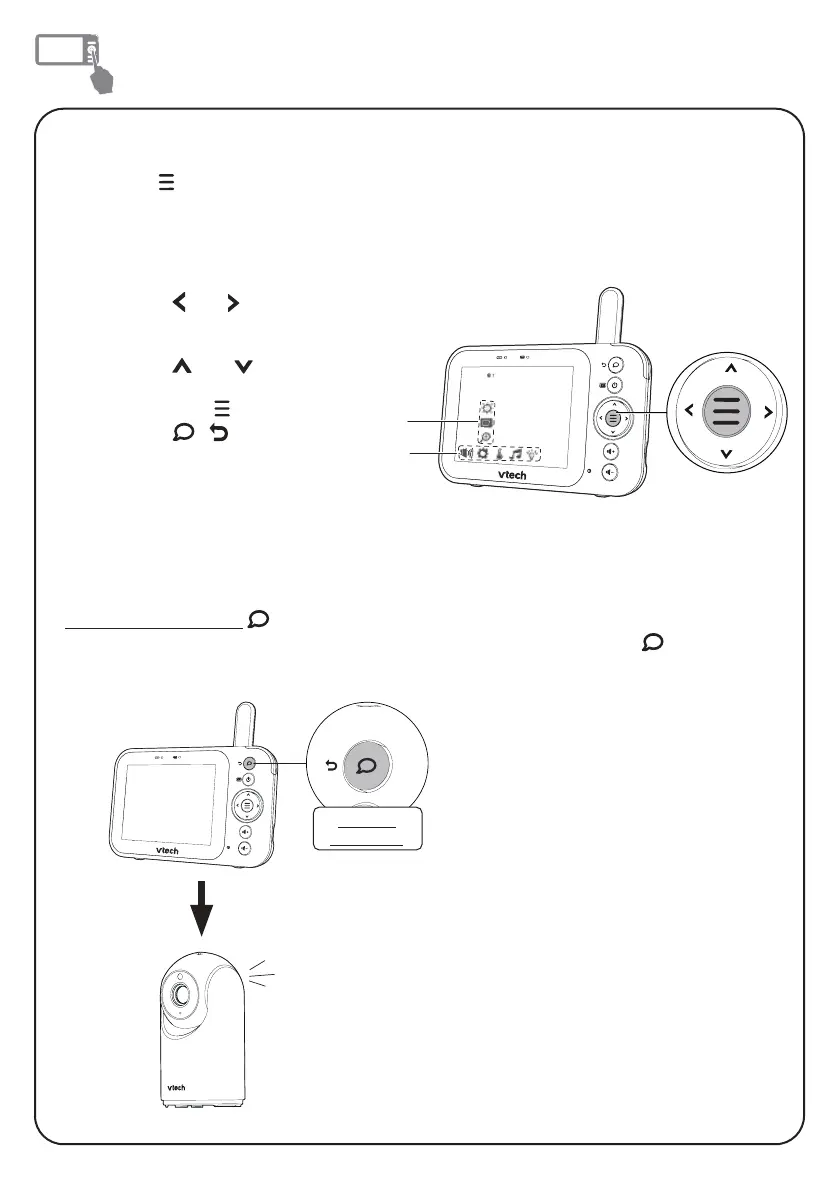 vtech

vtech

vtech