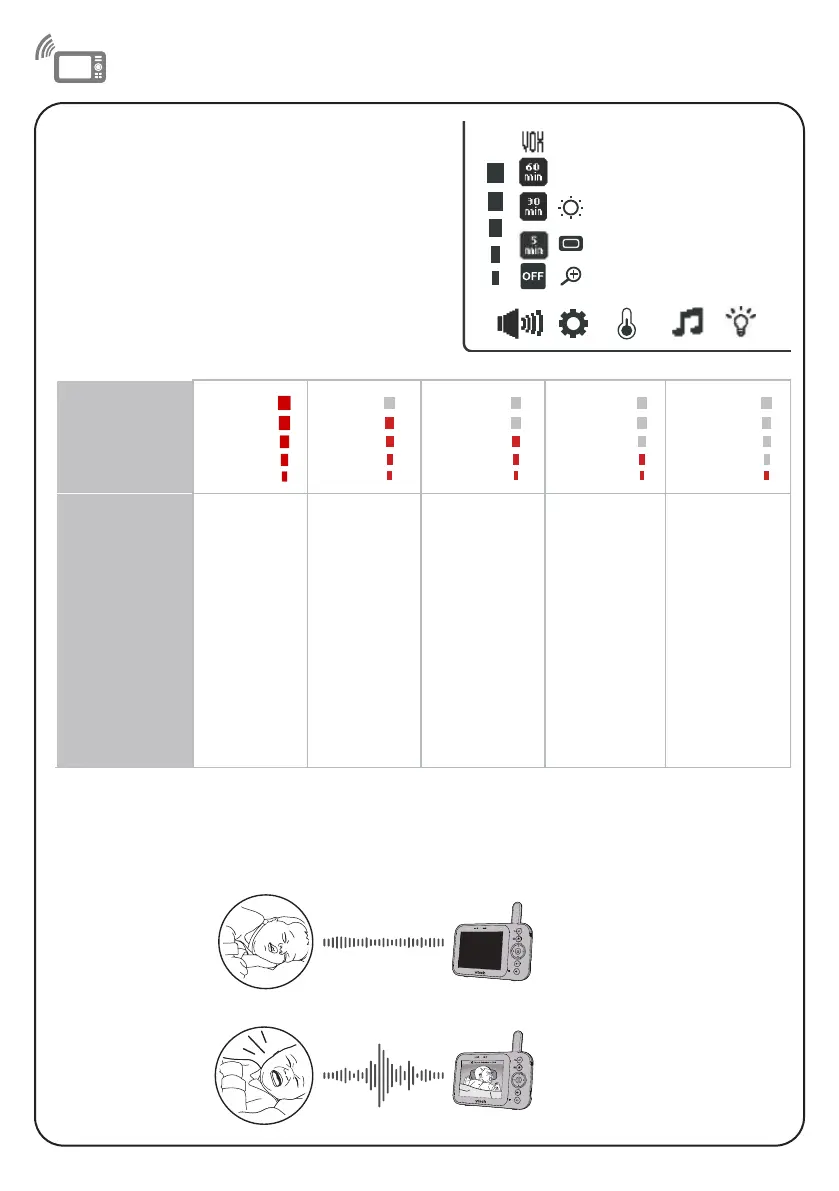 VOX

60 min

30 min

5 min

OFF