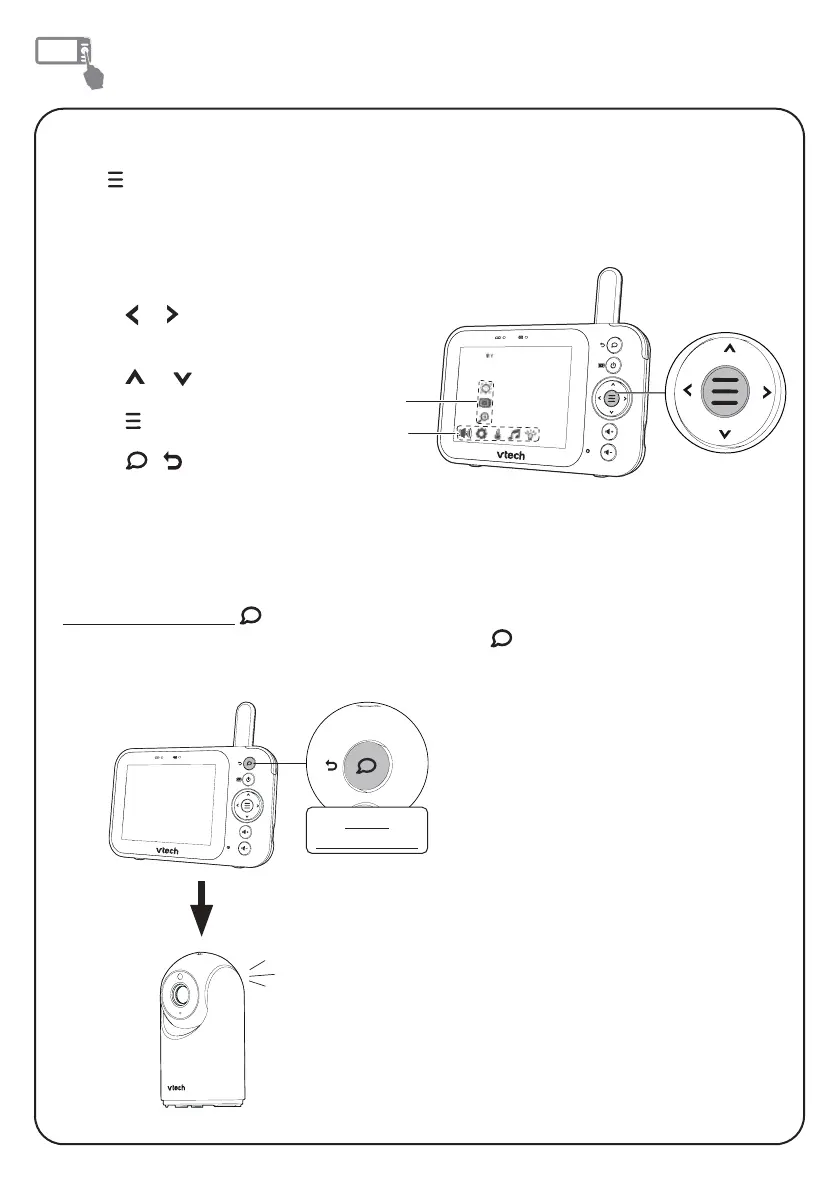 vtech

vtech

vtech