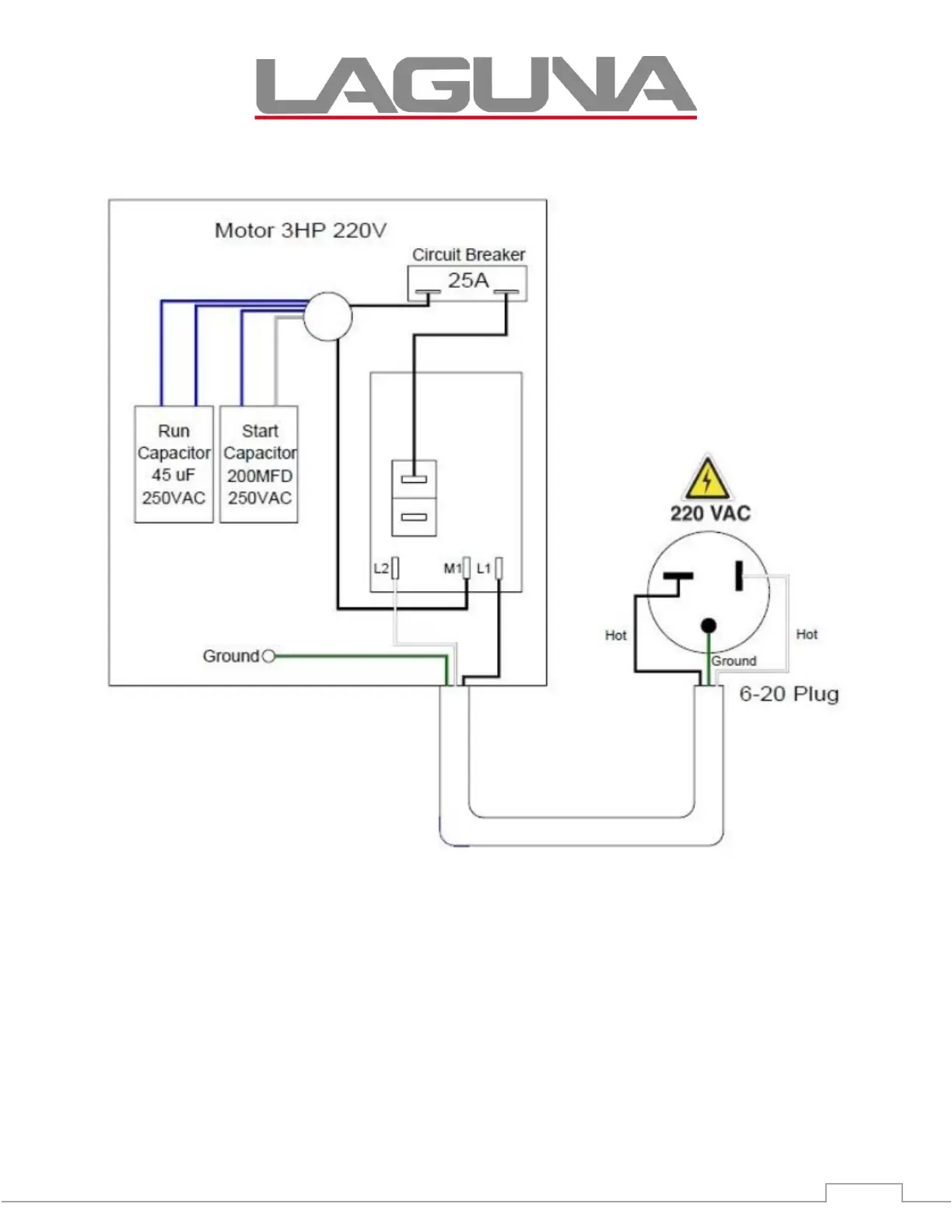 LAGUNA

Motor 3HP 220V

Circuit Breaker

25A

Run Capacitor 45 uF 250VAC

Start Capacitor 200MFD 250VAC

L2

M1

L1

Ground

220 VAC

Hot

Hot

Ground

6-20 Plug