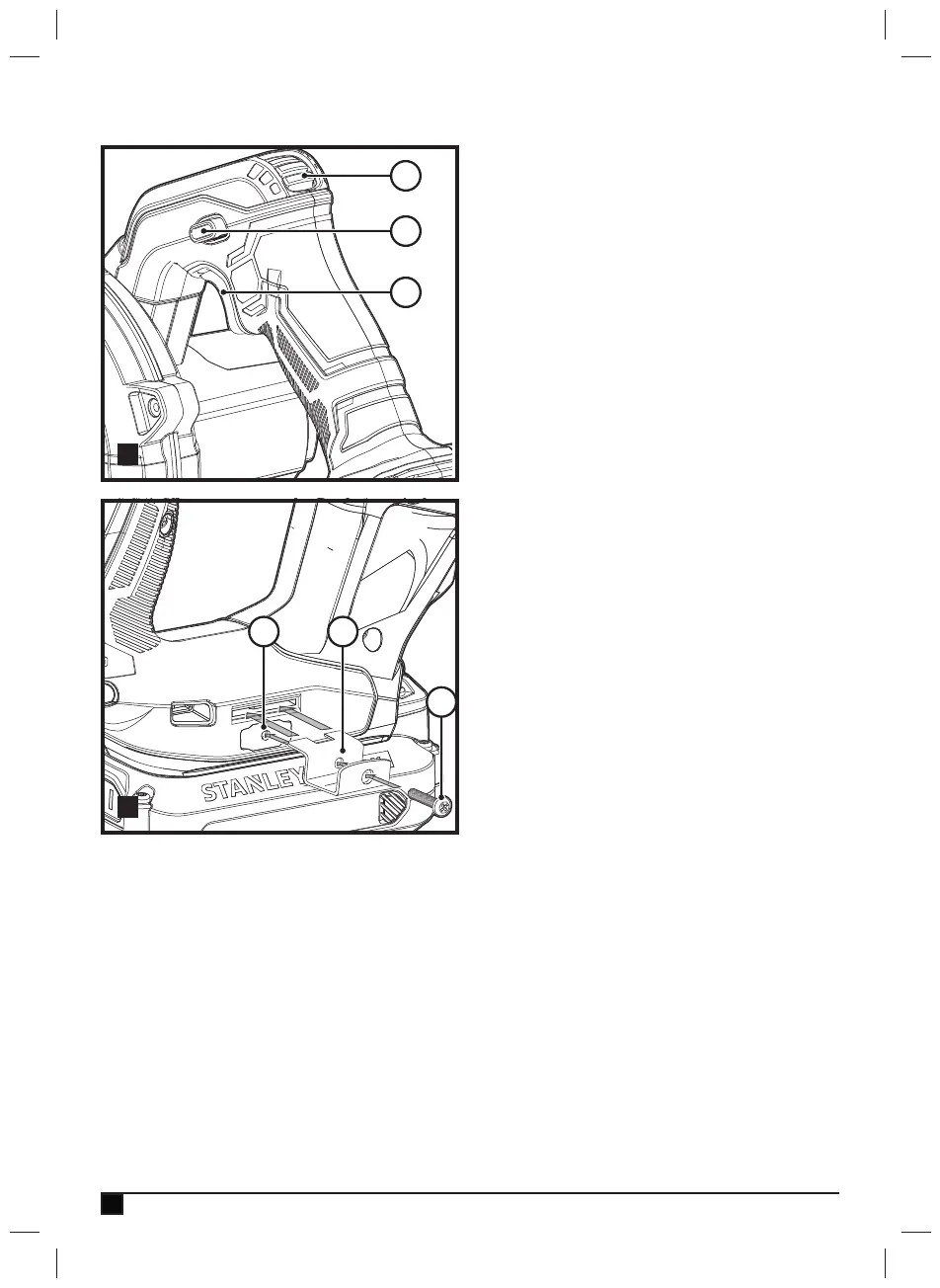 STANLEY